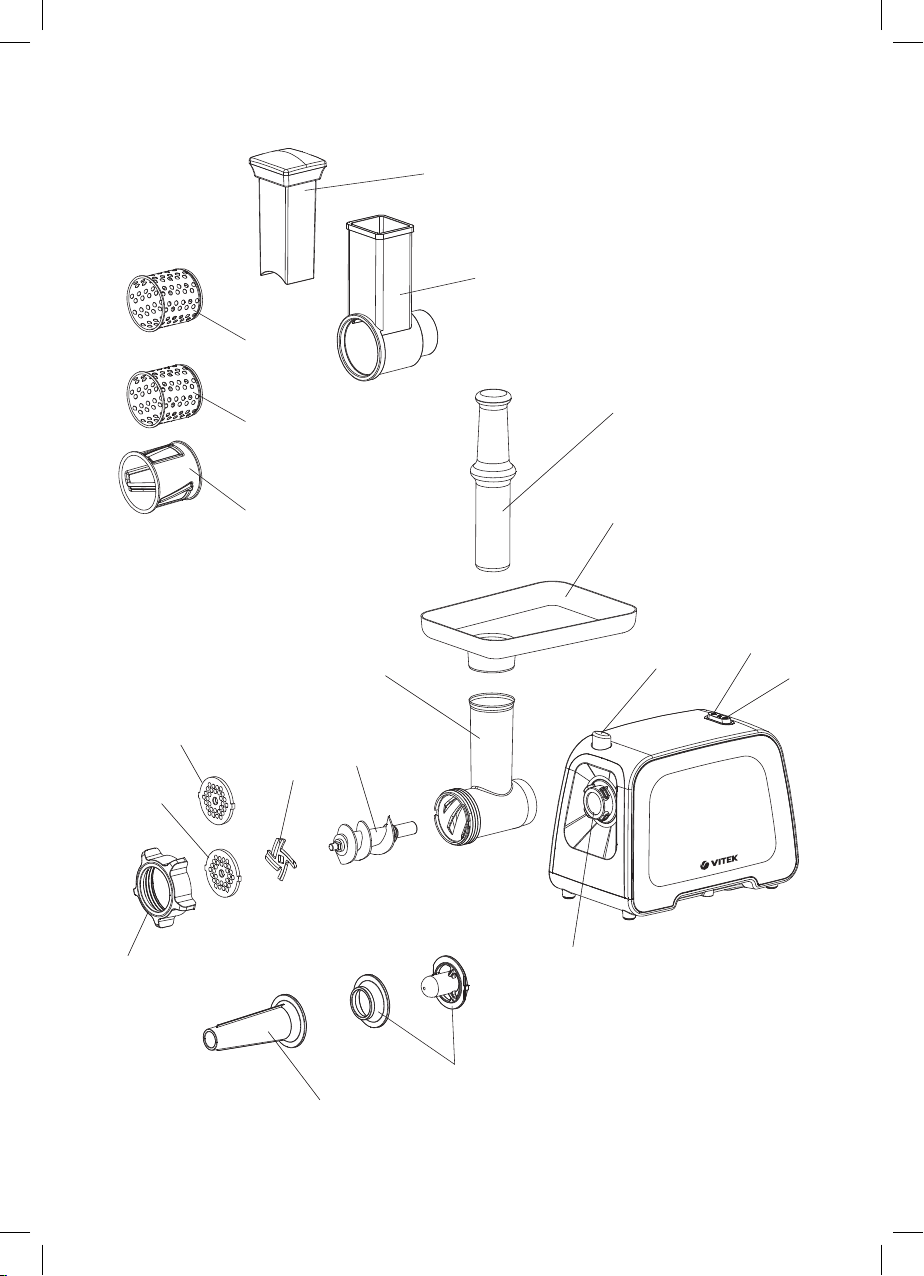 VITEK