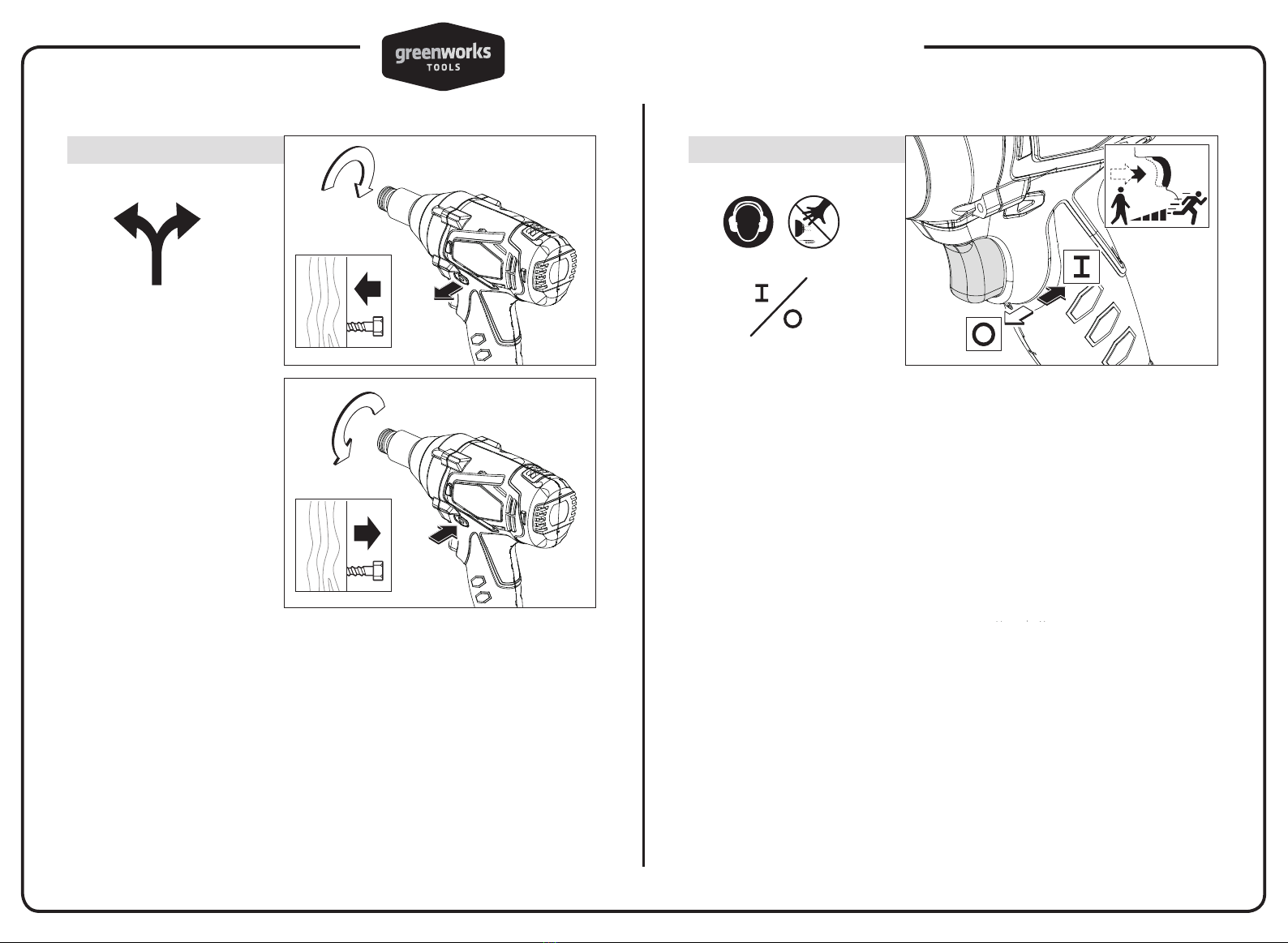 greenworks
TOOLS

I
O

I
O