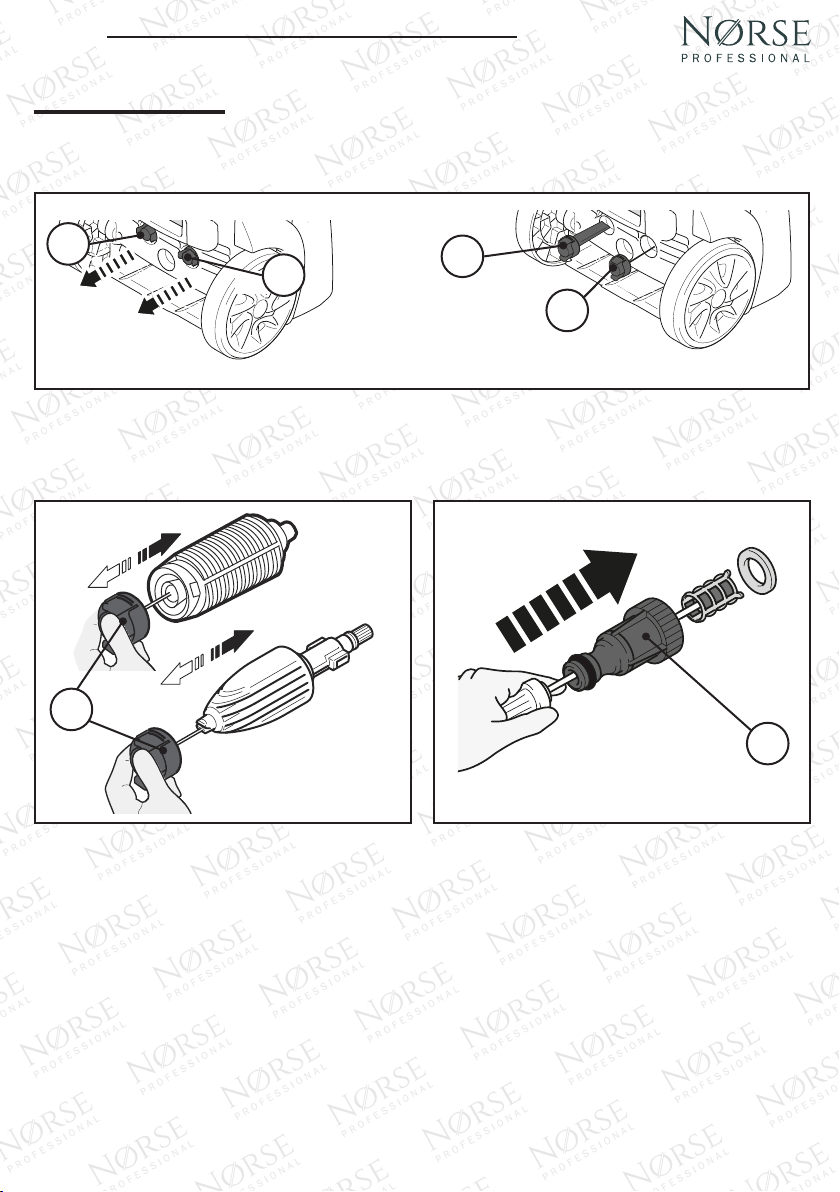 NØRSE
PROFESSIONAL