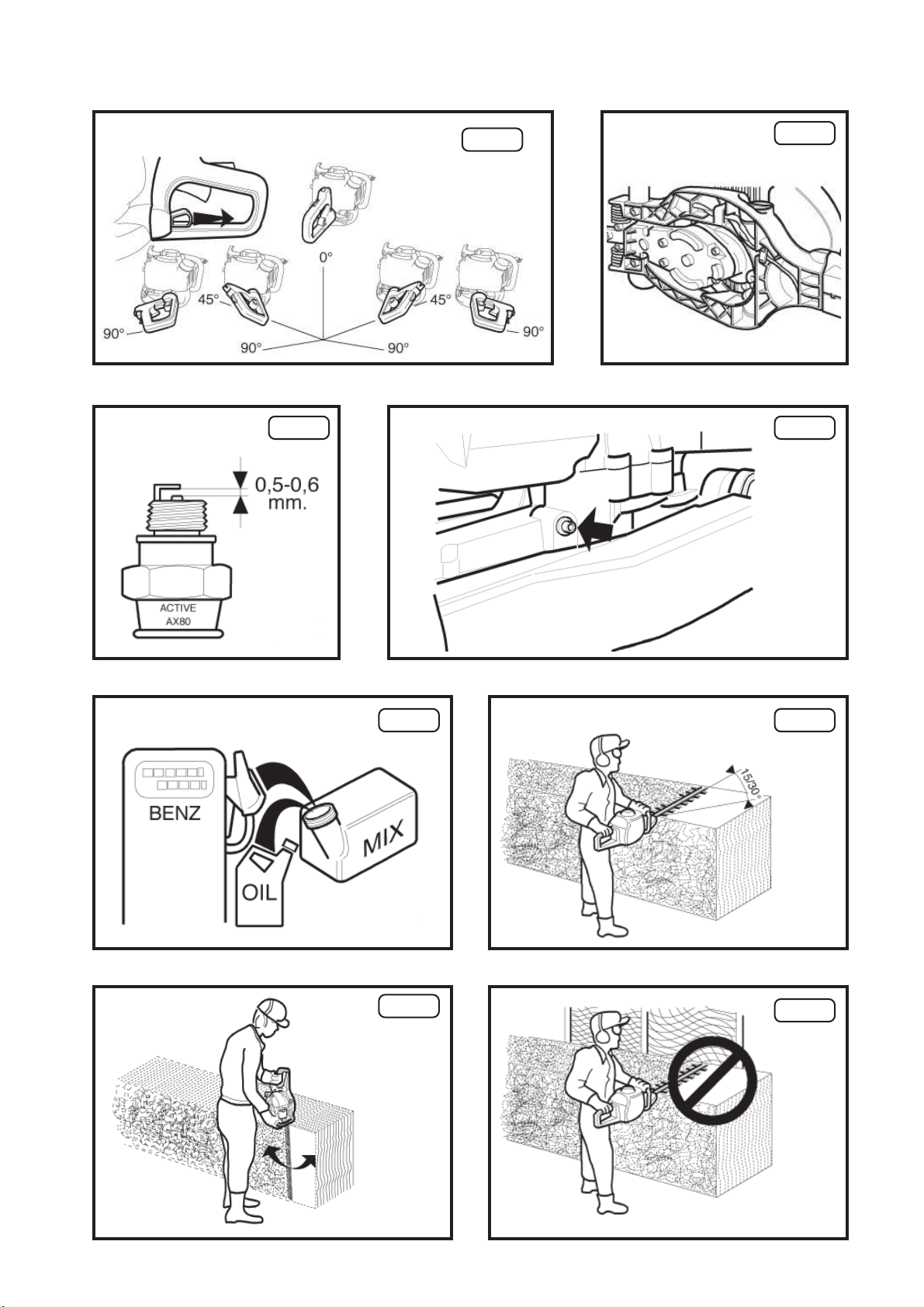 0°

45°

45°

90°

90°

90°

90°

0,5-0,6 mm.

ACTIVE AX80

BENZ

OIL

MIX

15/30°