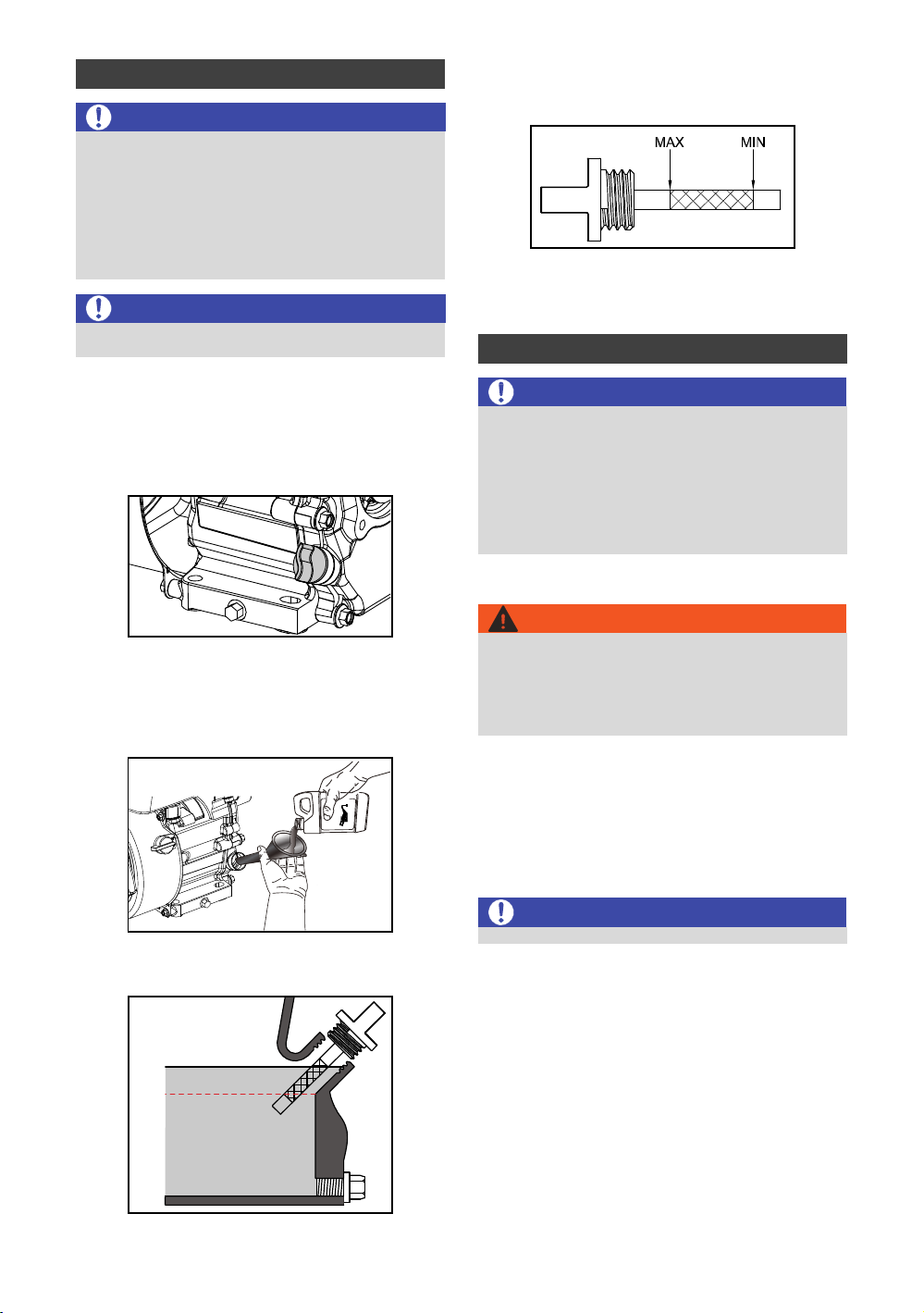 MAX MIN