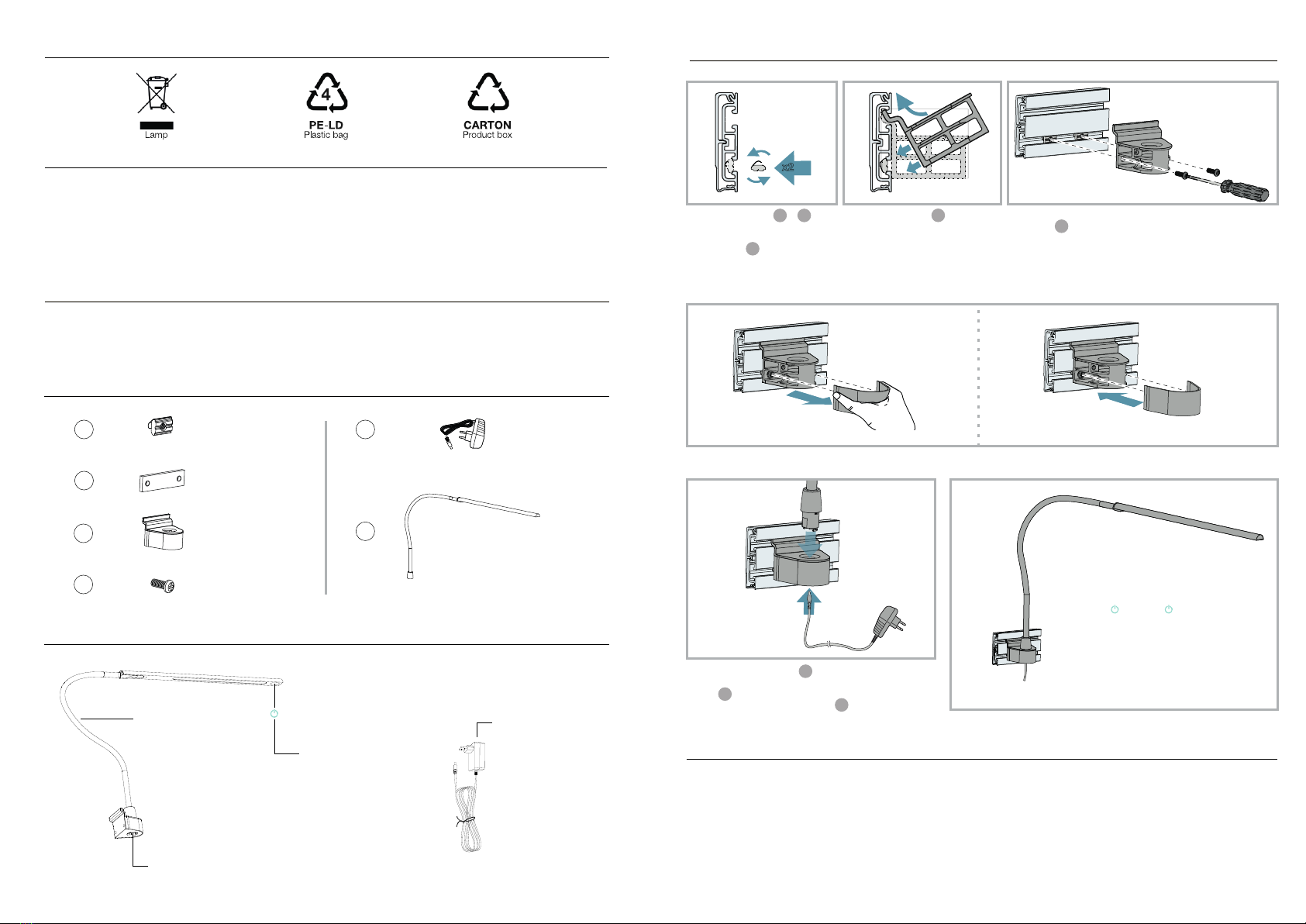 Lamp

4
PE-LD
Plastic bag

CARTON
Product box

x2