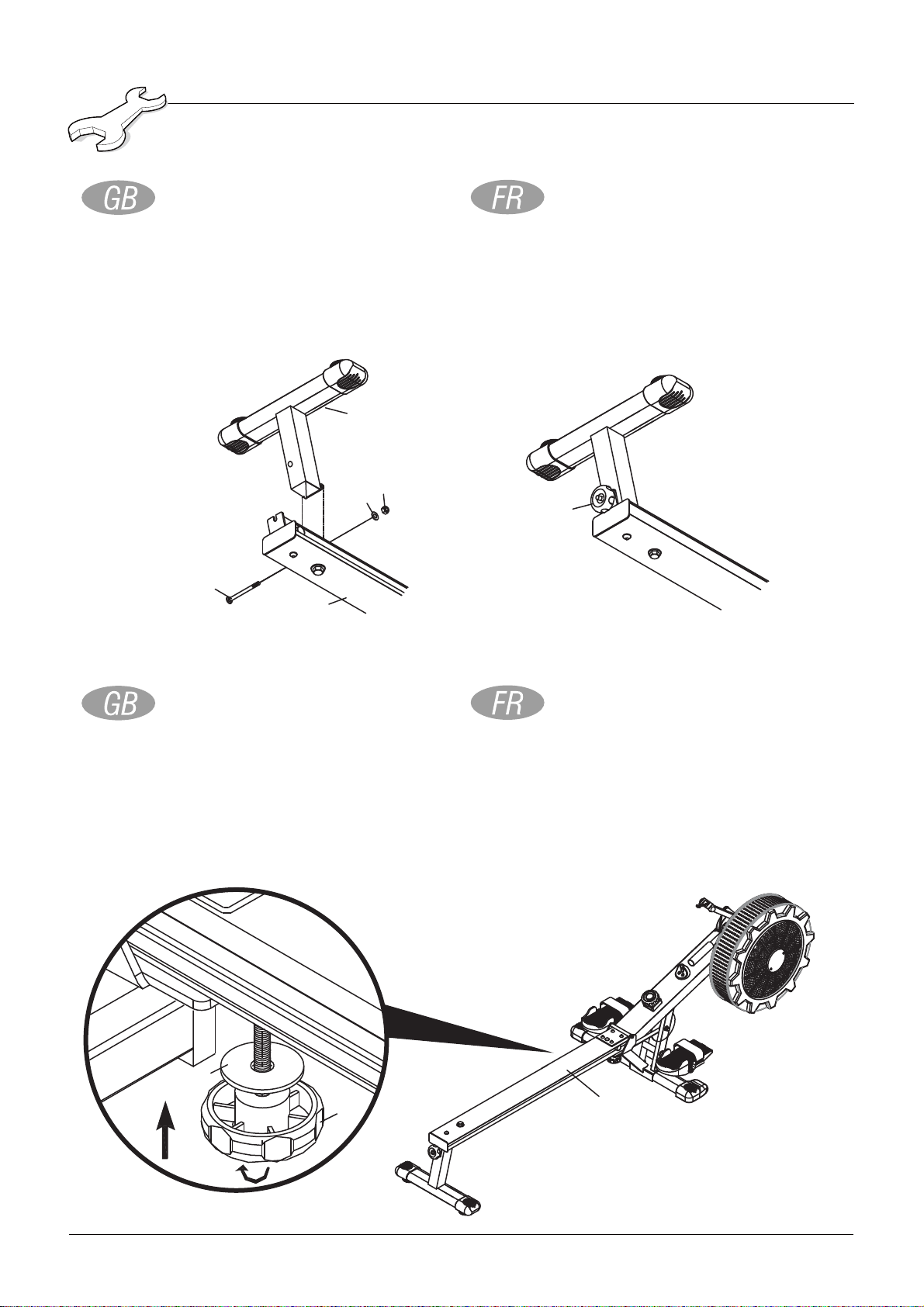 GB

FR

GB

FR