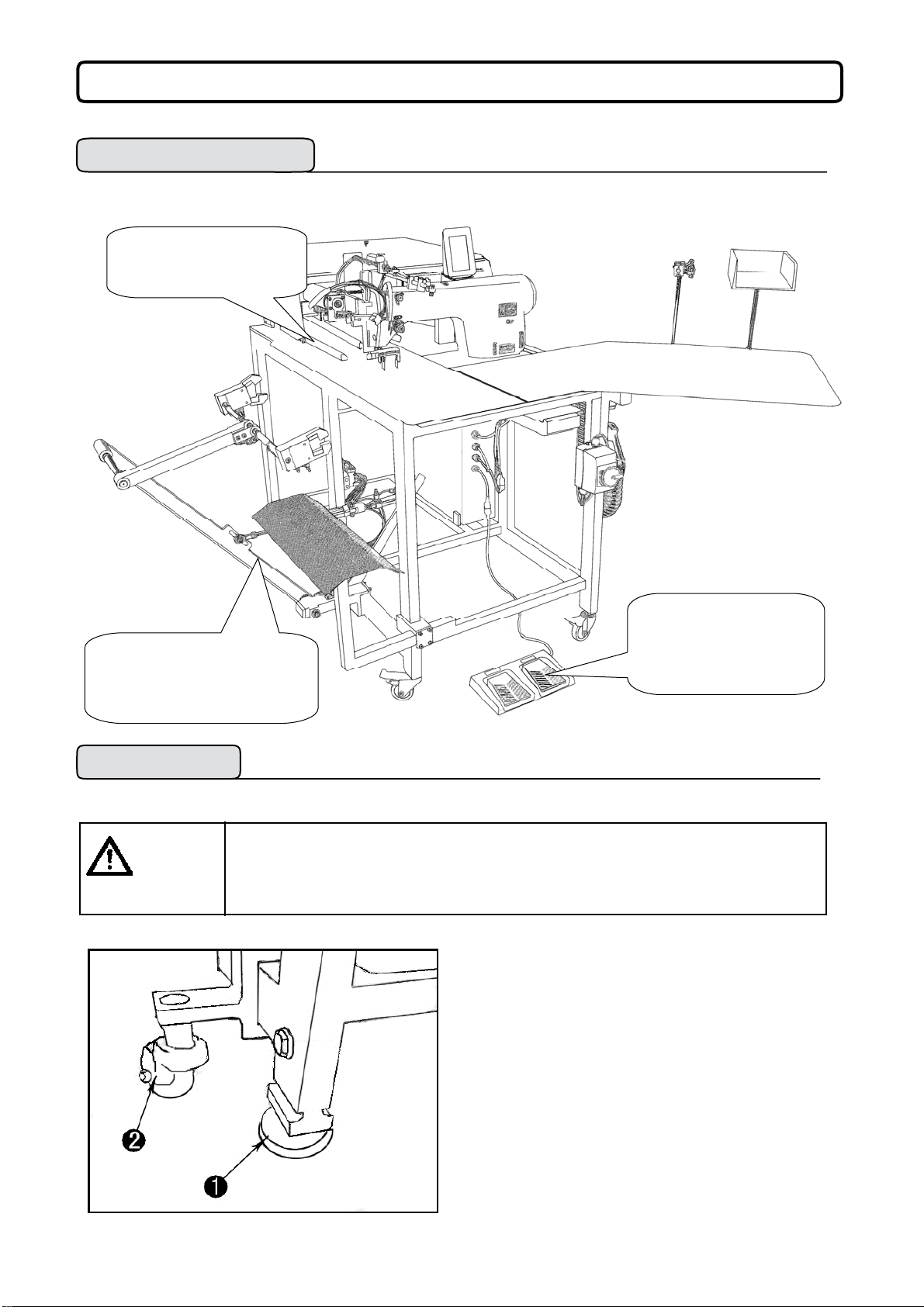 ❷

❶