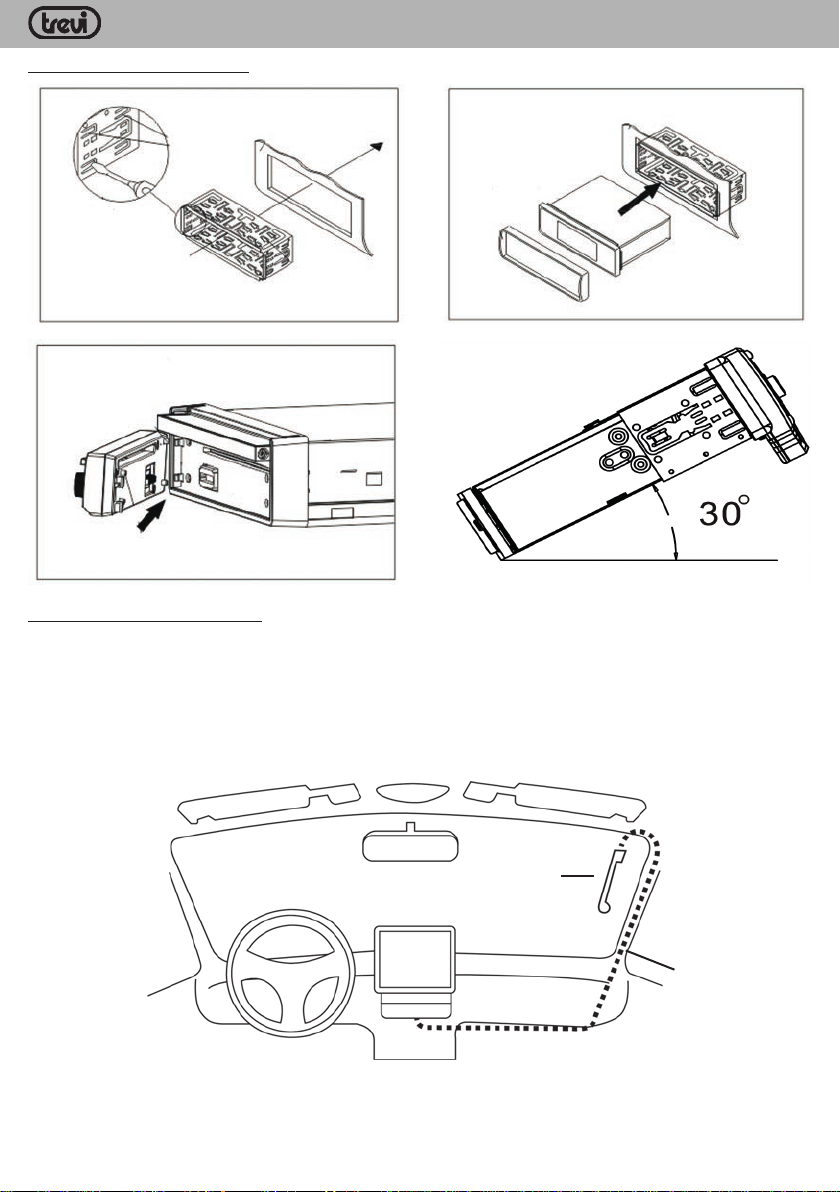 trevi

30°