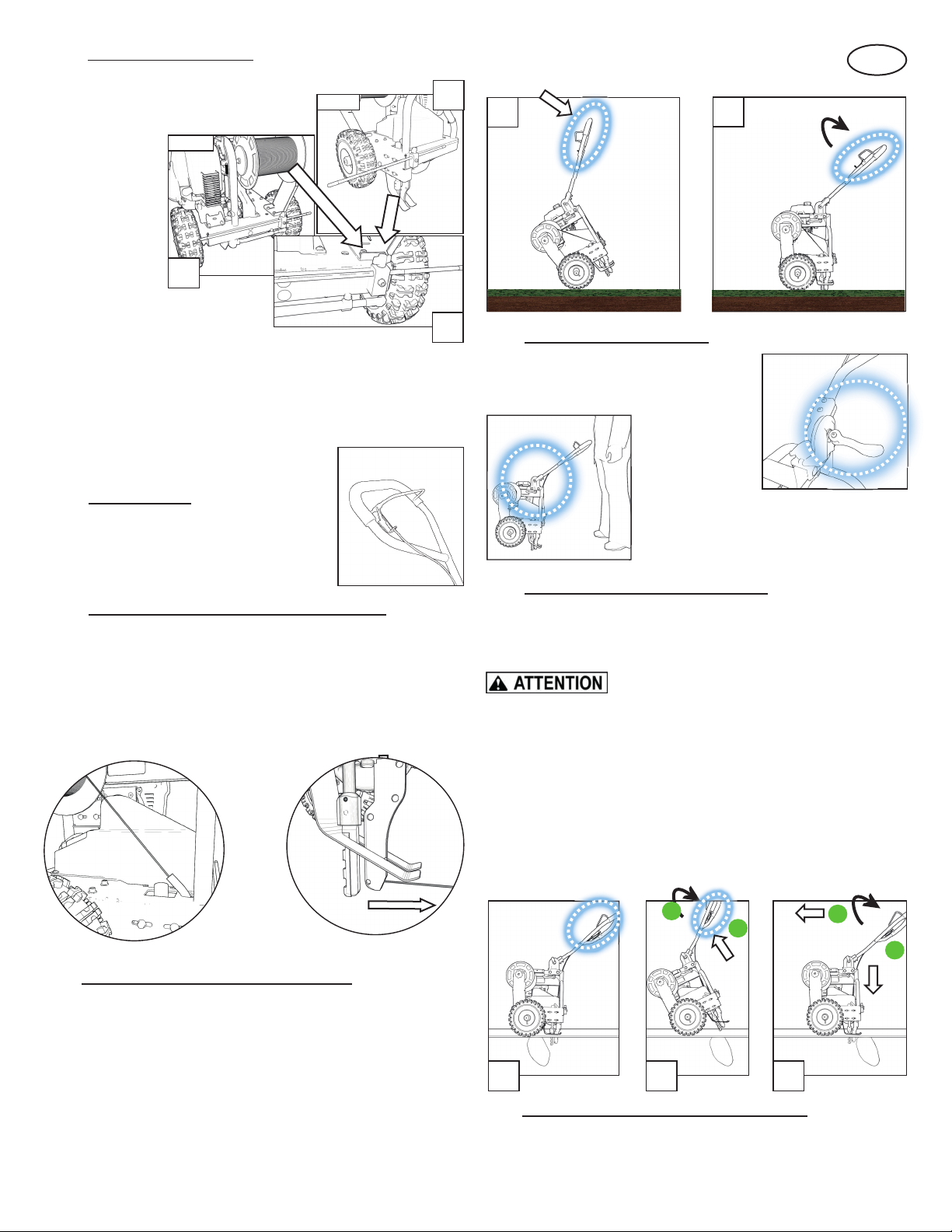 ATTENTION