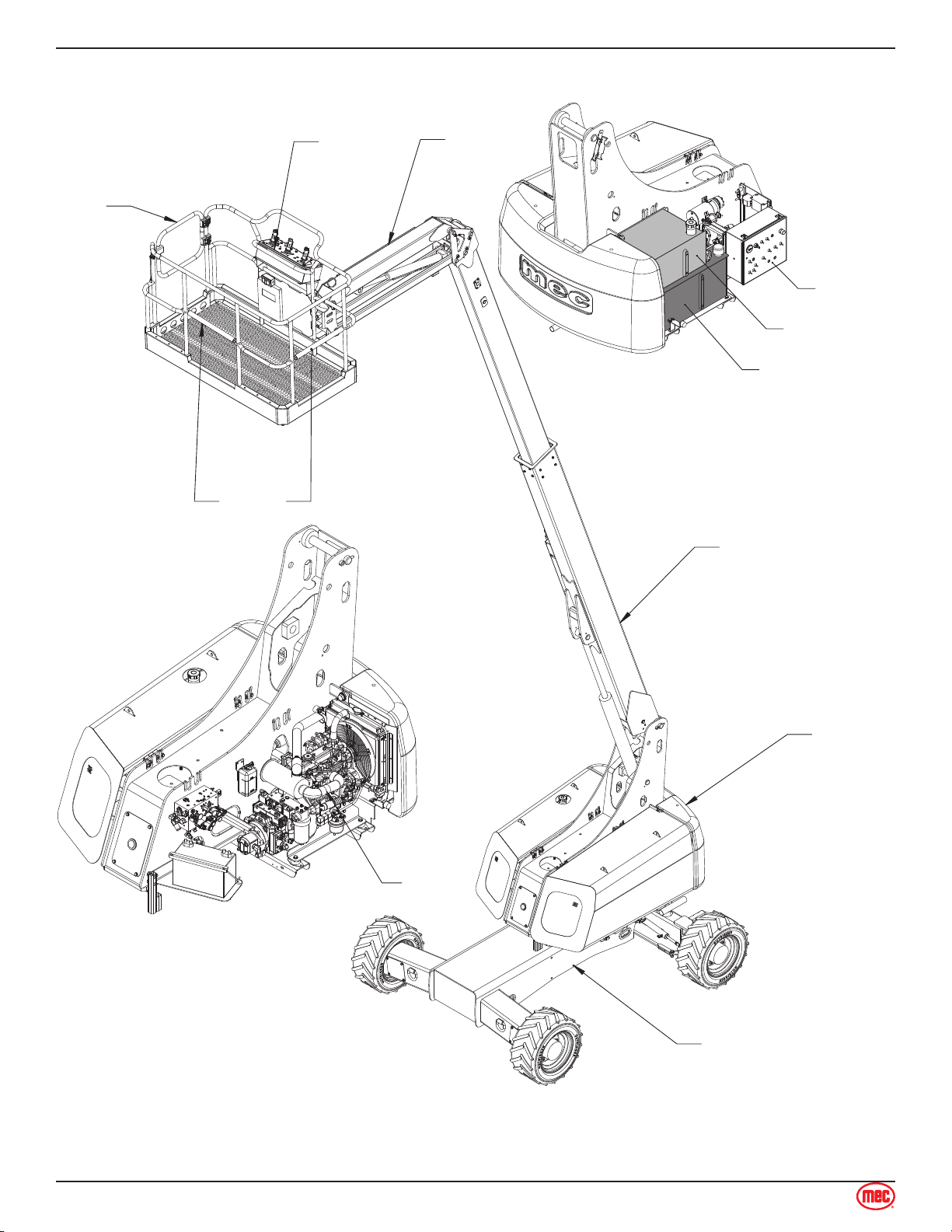 mec

mec