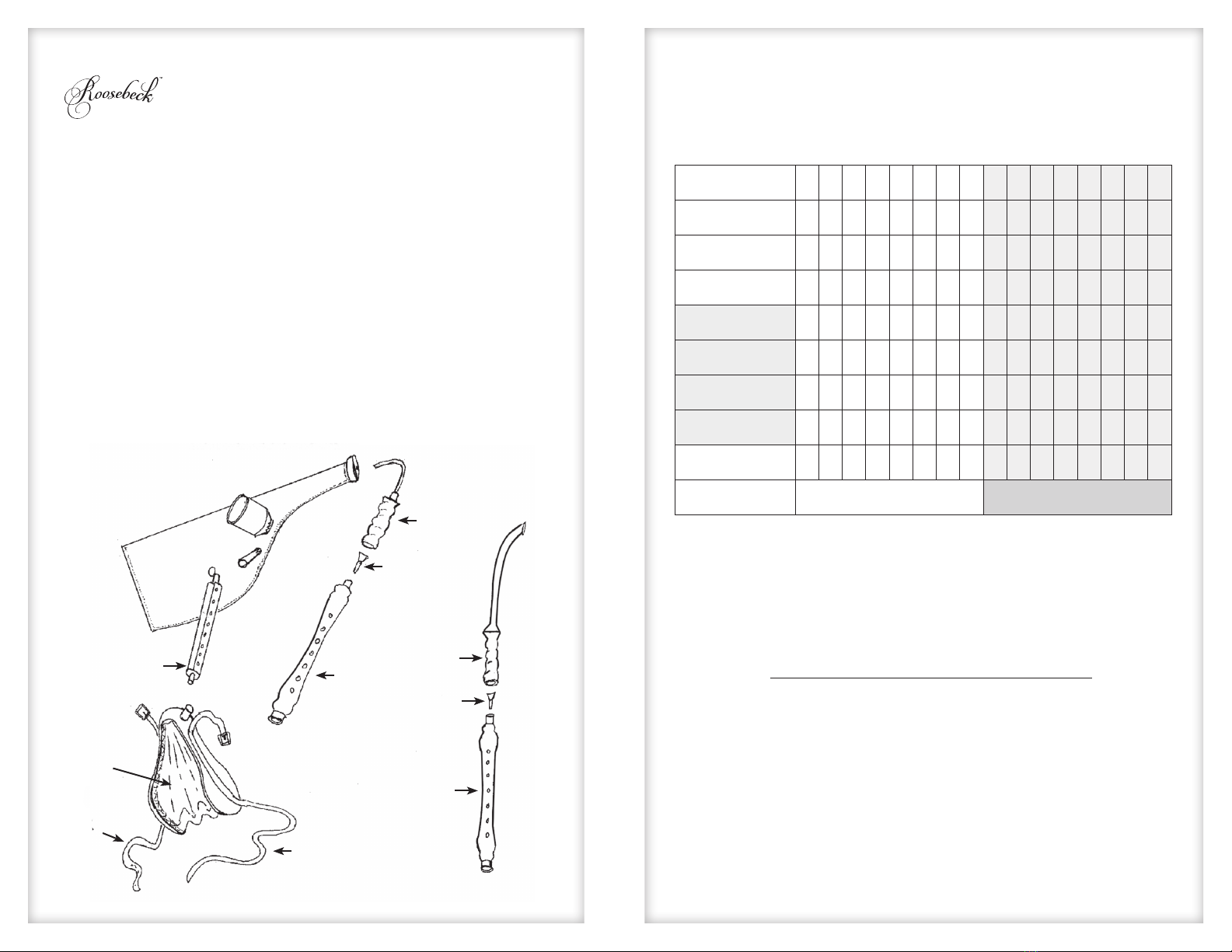 Roosebeck™