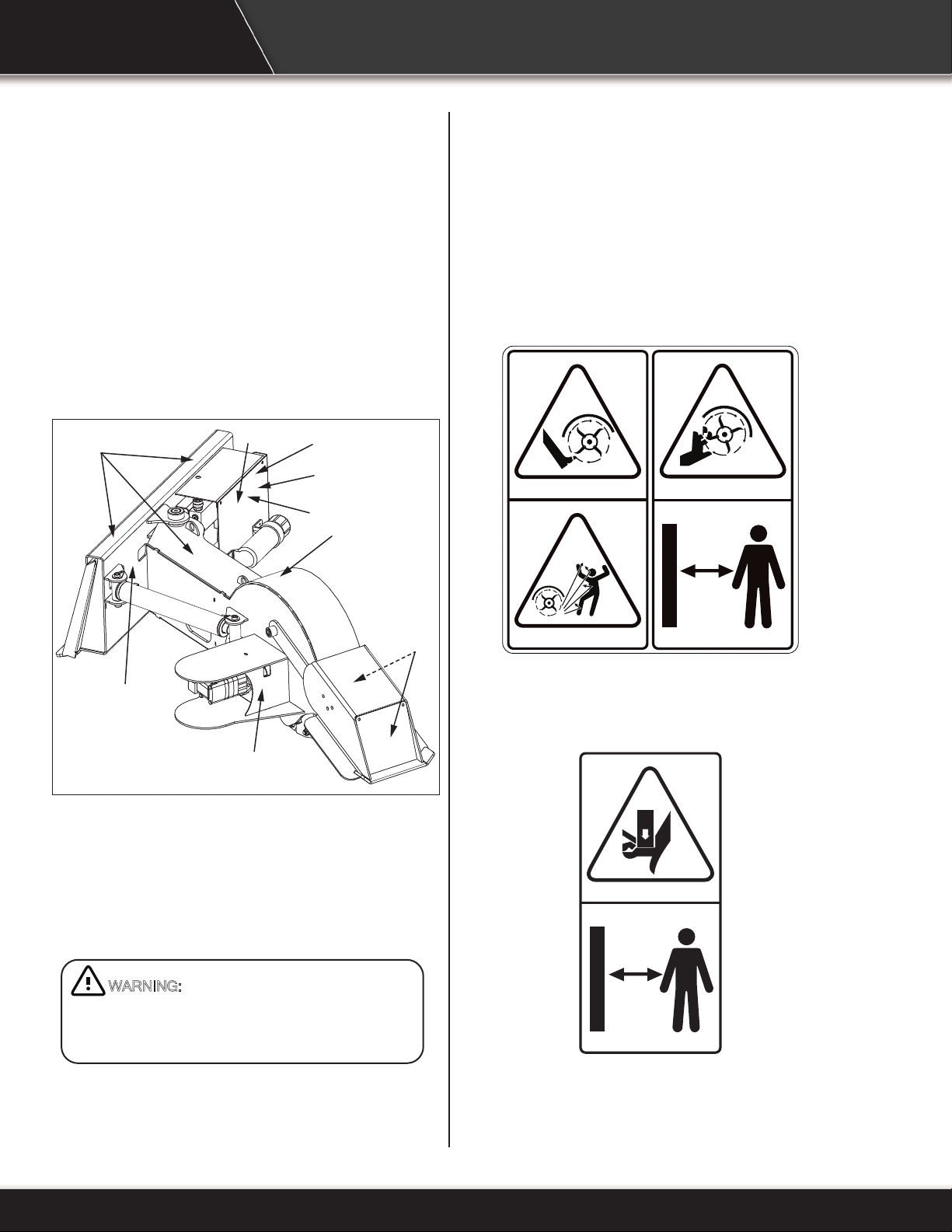 WARNING: