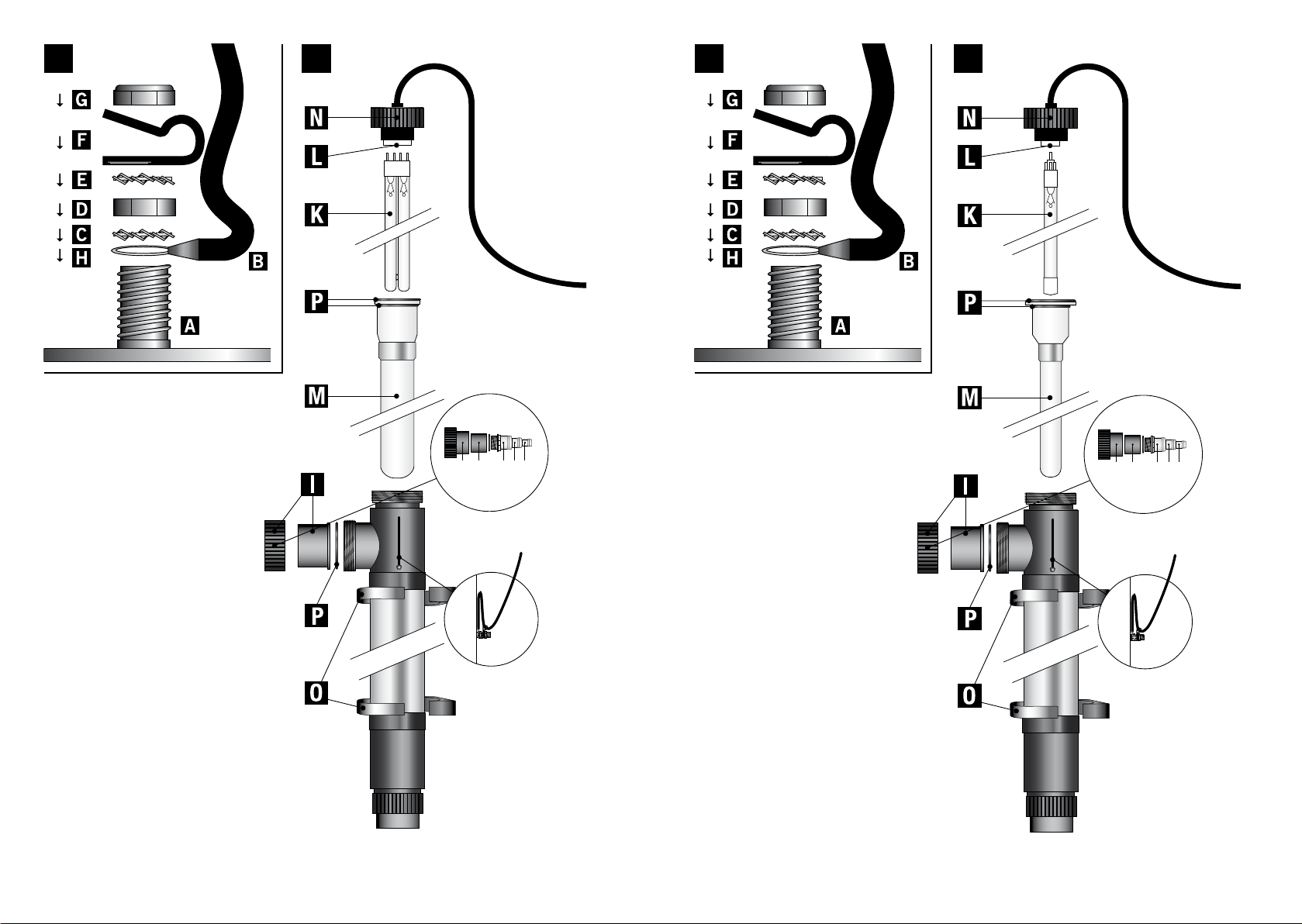 ↓ G
↓ F
↓ E
↓ D
↓ C
↓ H
B
A

N
L
K
P
M
I
P
O

↓ G
↓ F
↓ E
↓ D
↓ C
↓ H
B
A

N
L
K
P
M
I
P
O