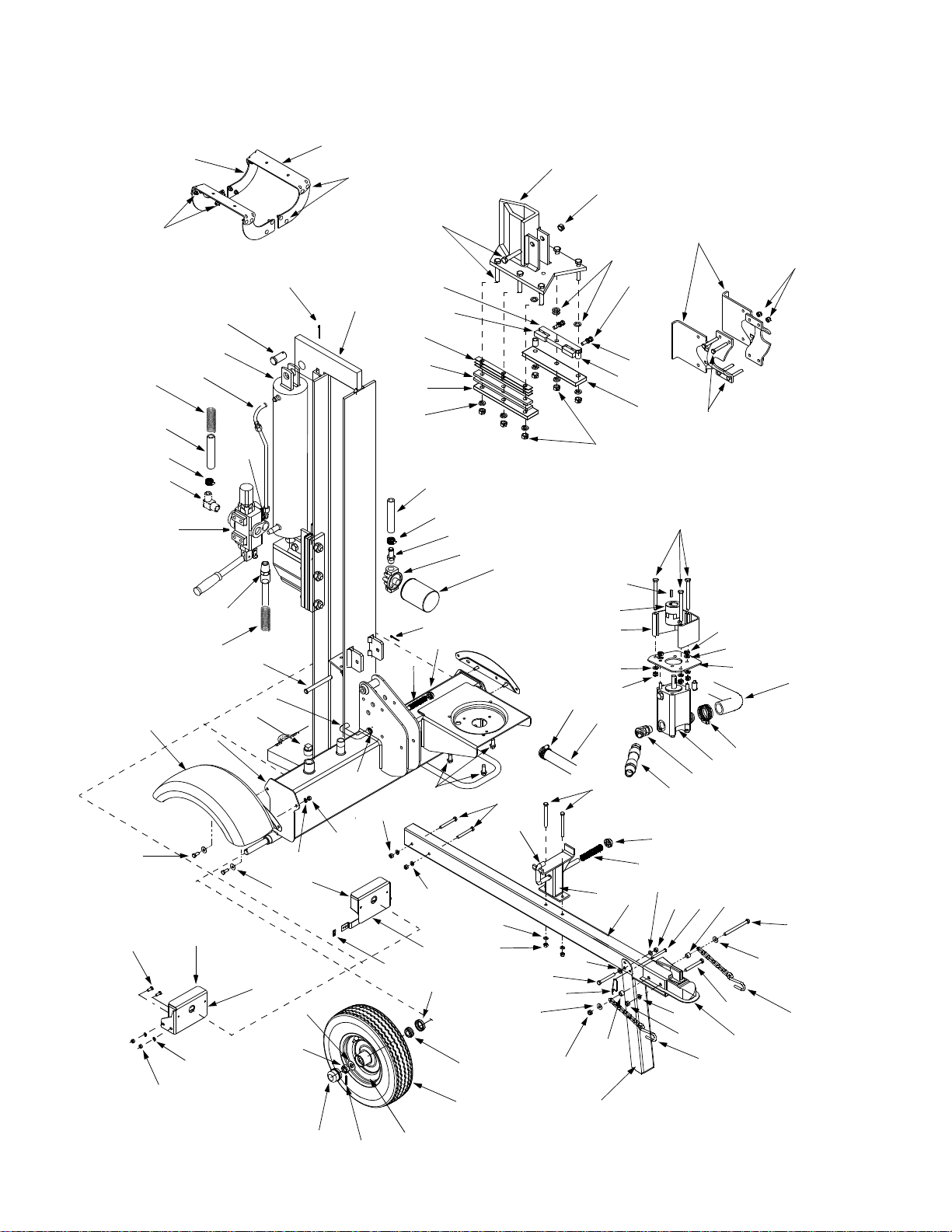 1