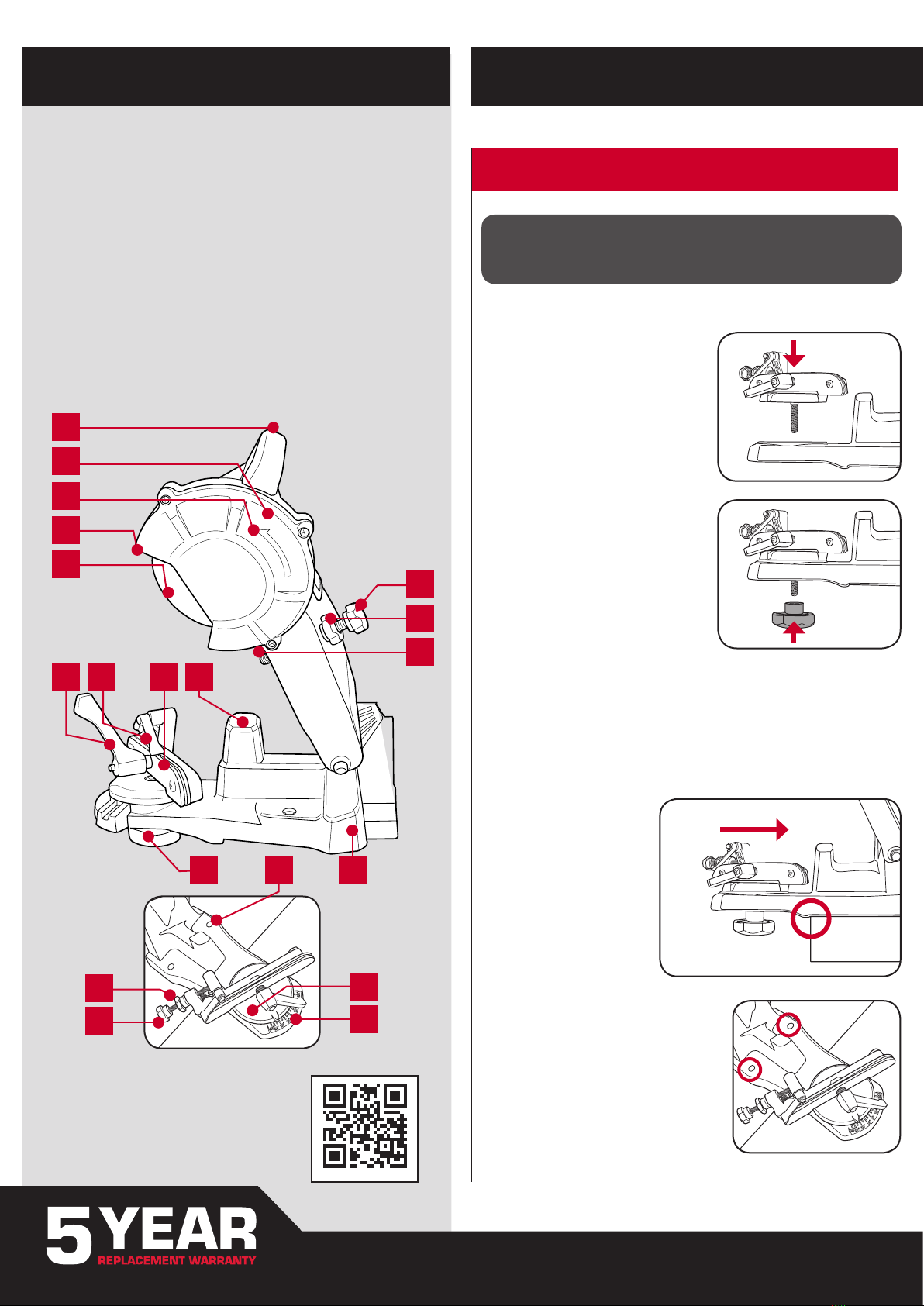 5 YEAR
REPLACEMENT WARRANTY