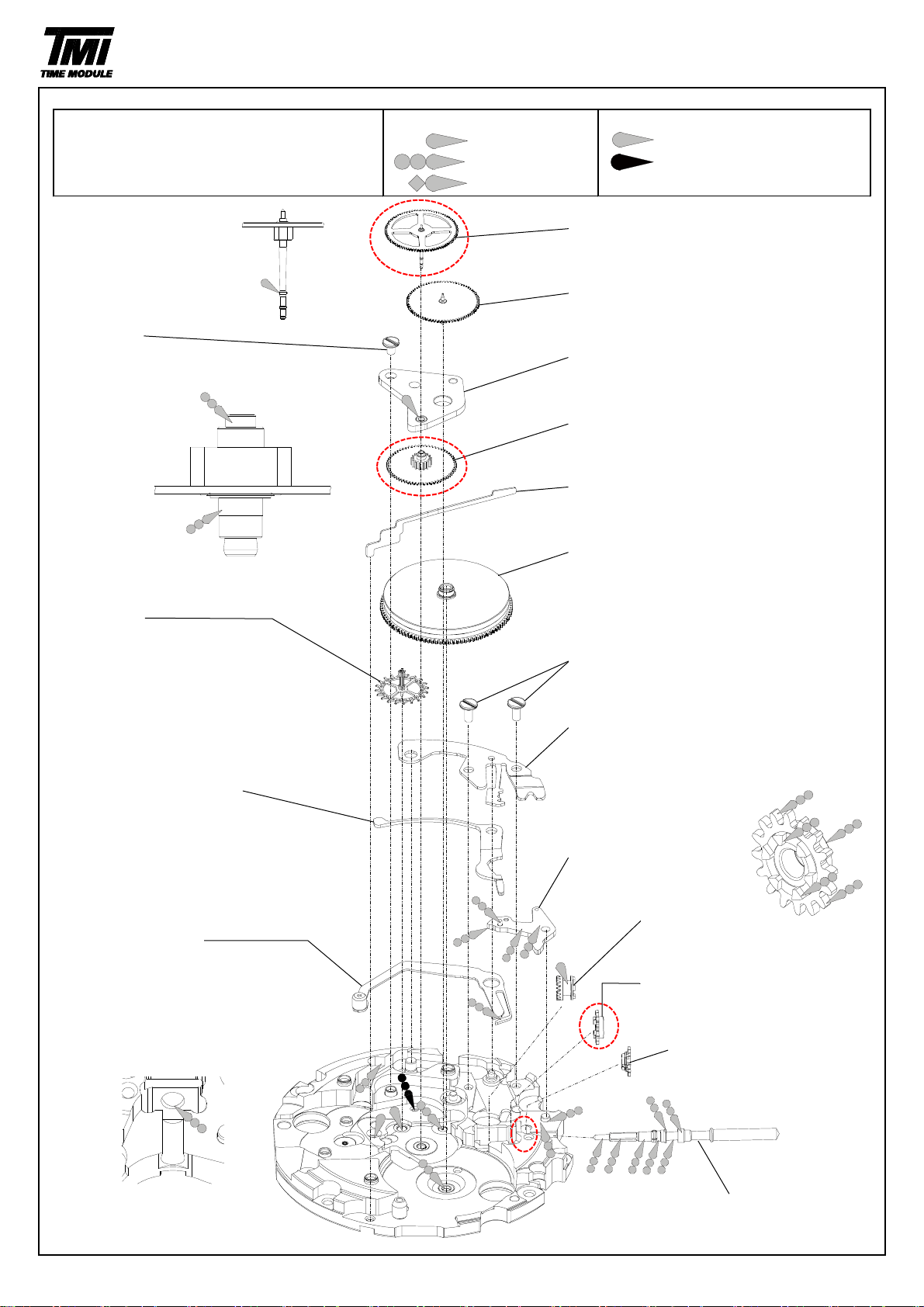 TMI
TIME MODULE