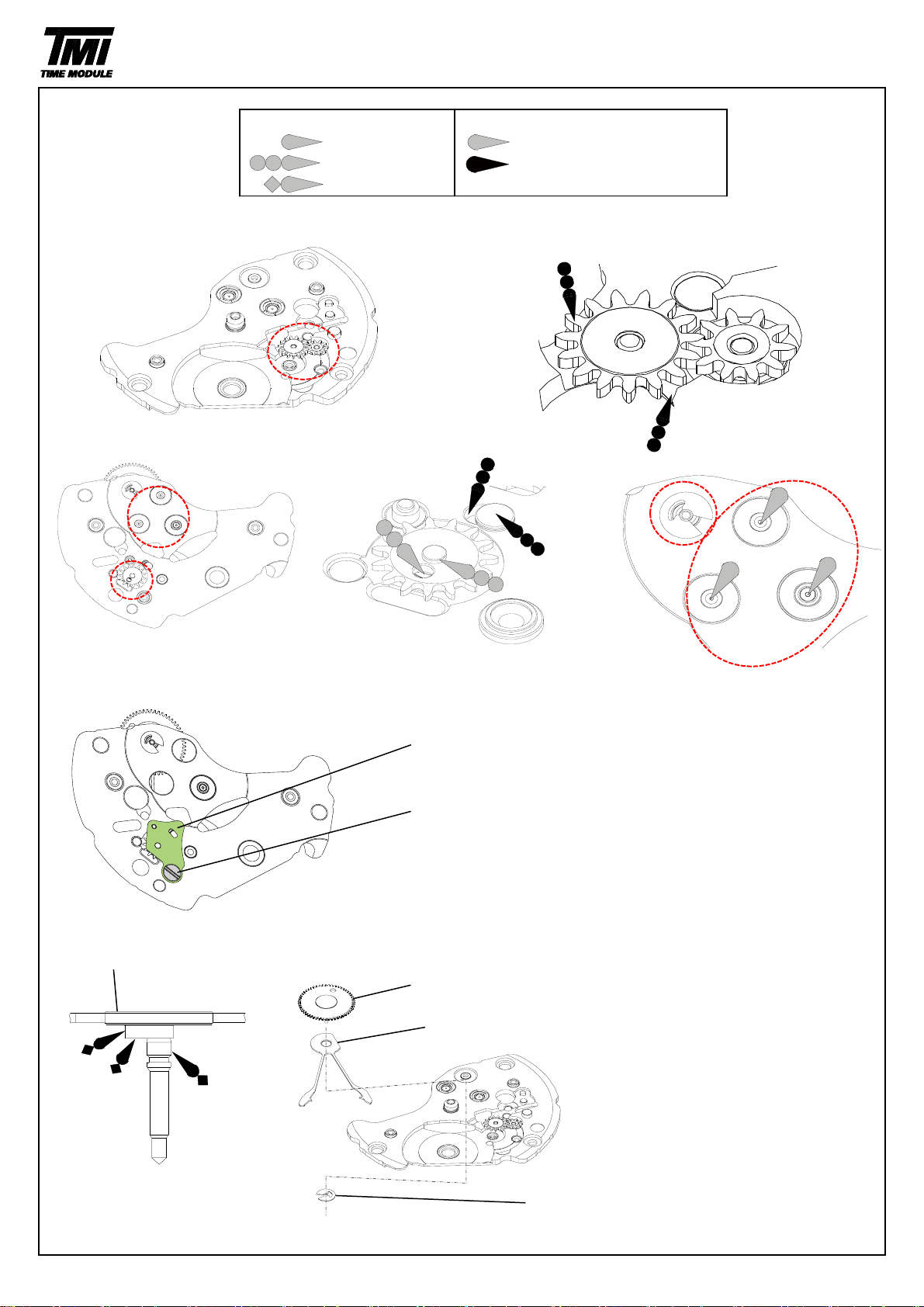 TMI
TIME MODULE