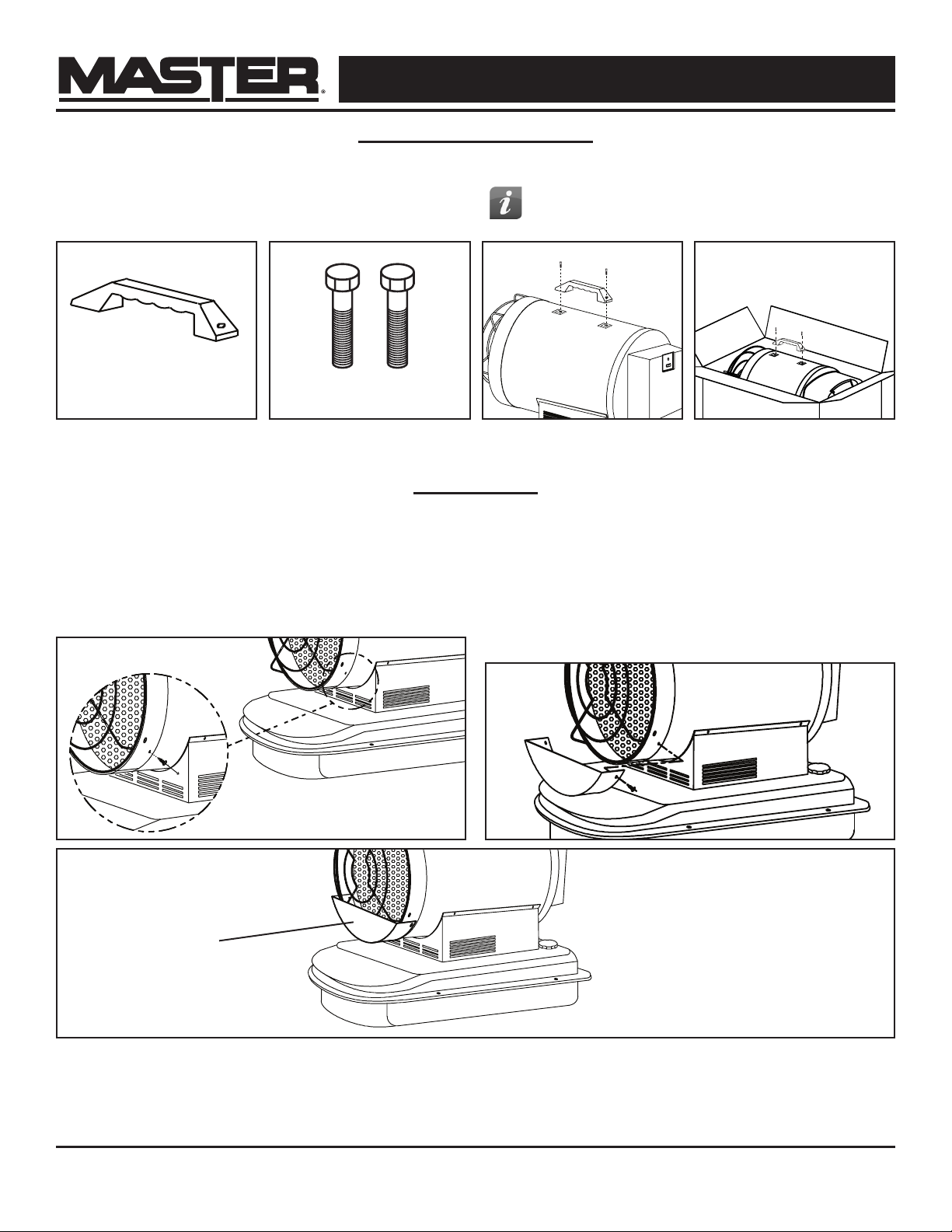 MASTER®