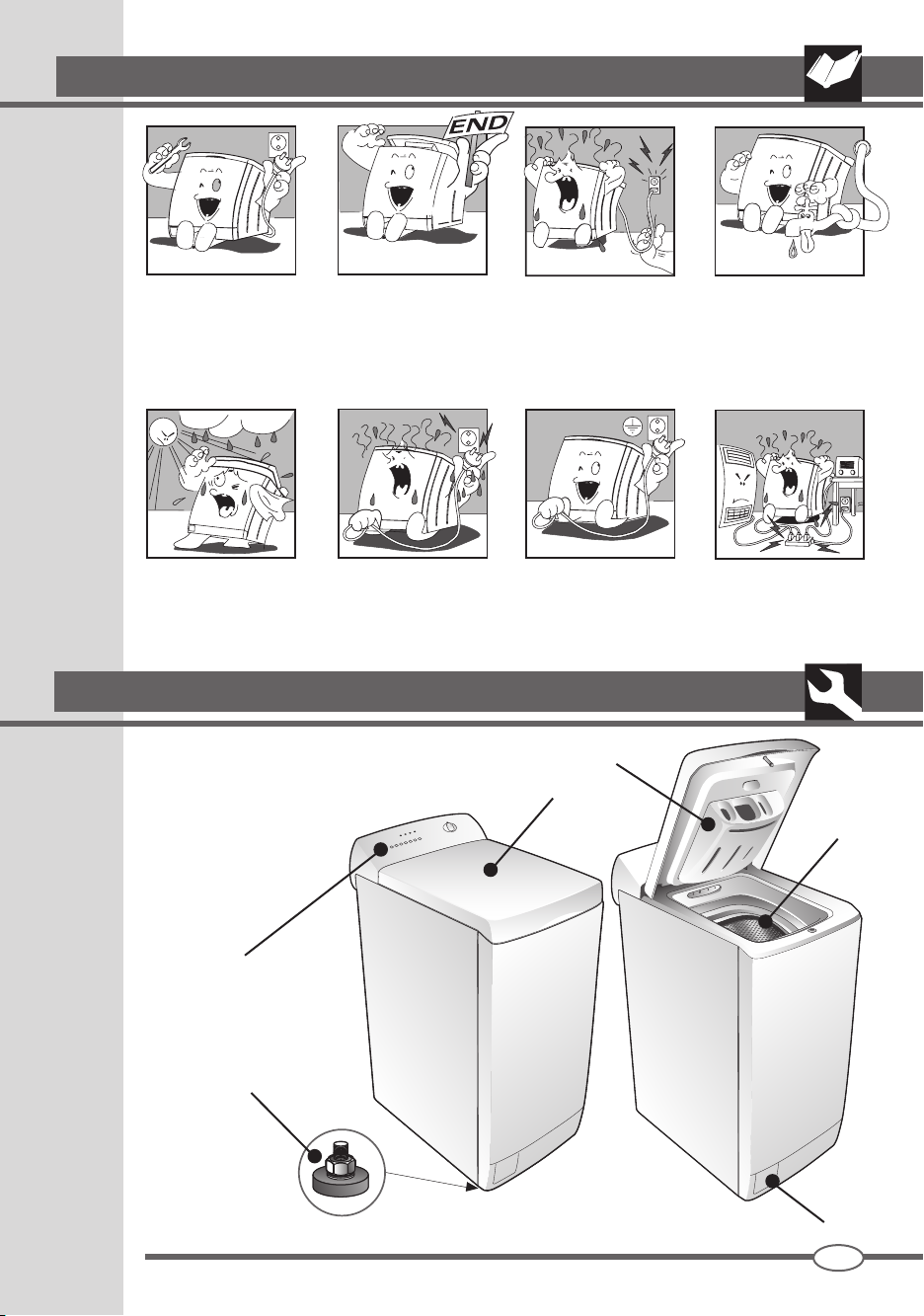 END