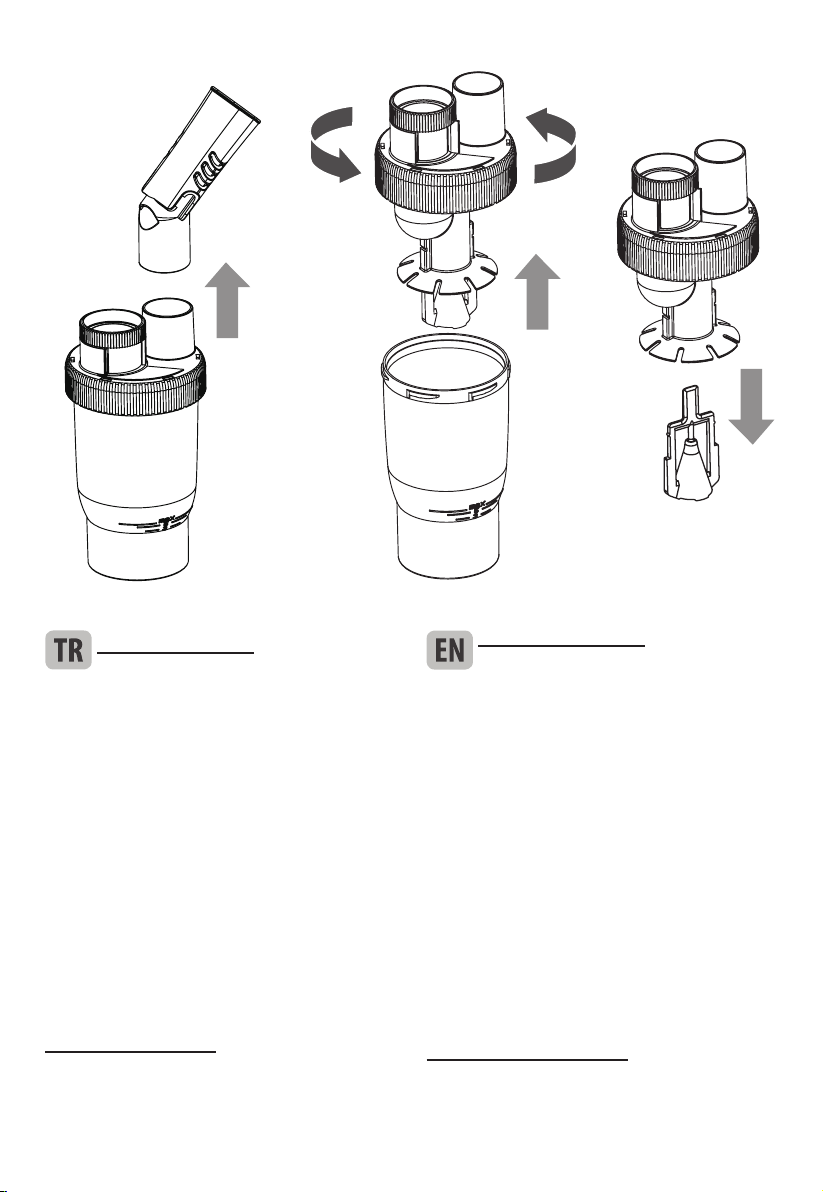 TR

EN