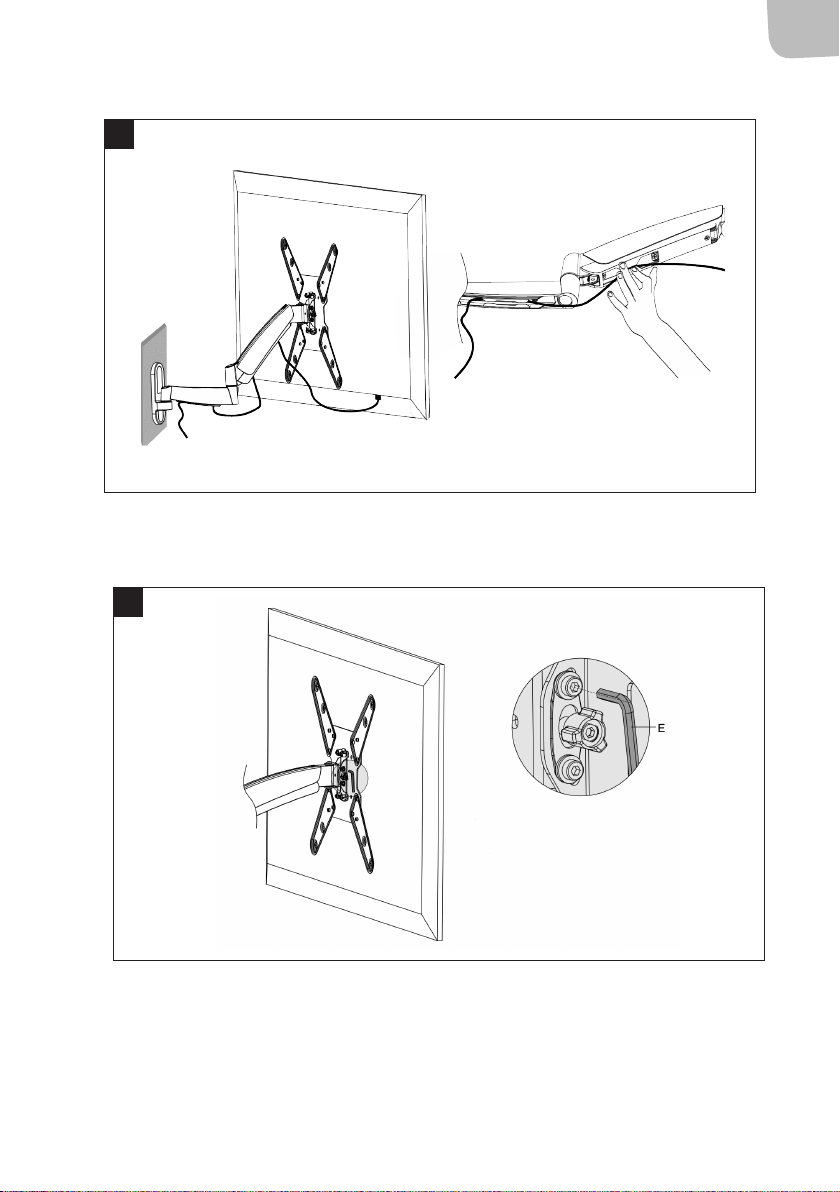 E