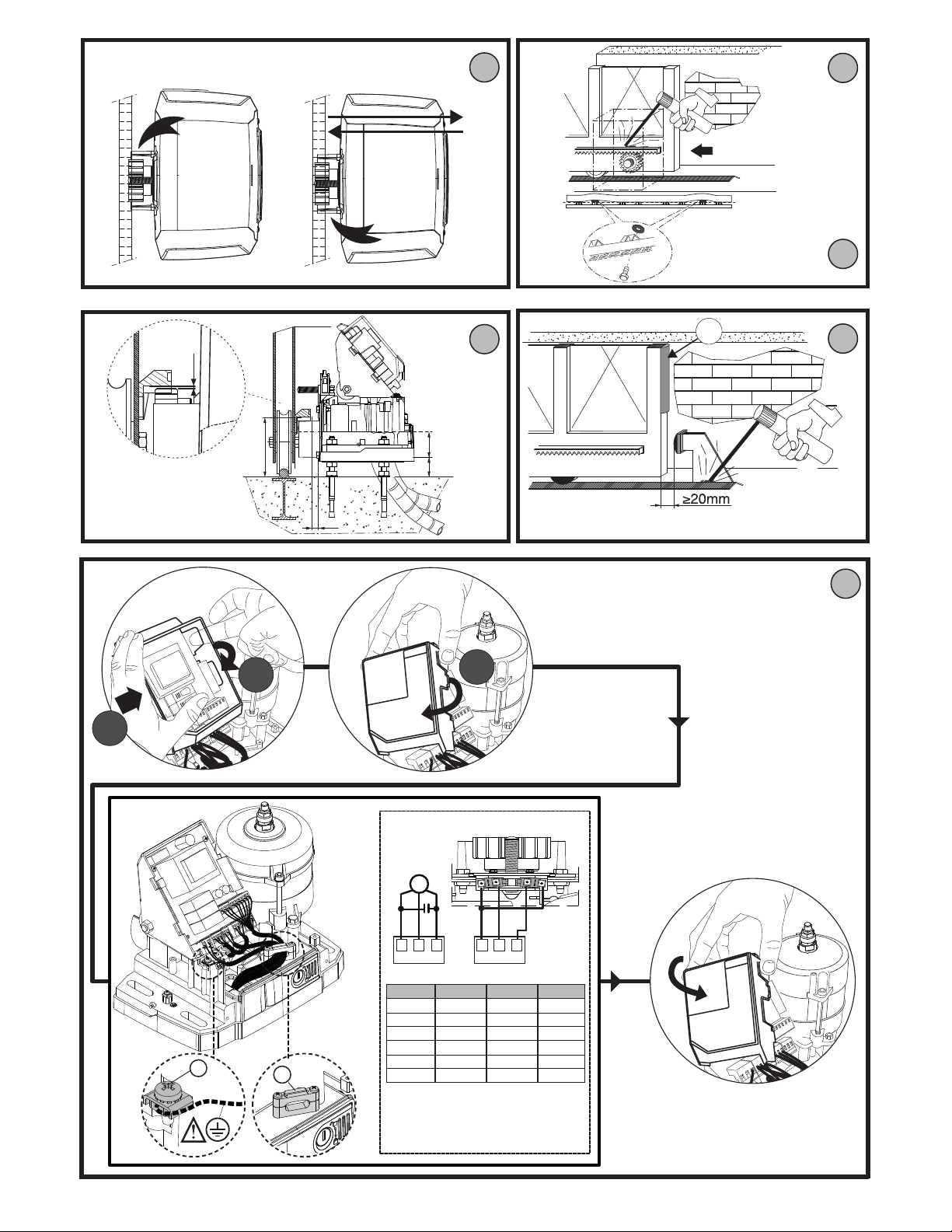 ≥20mm