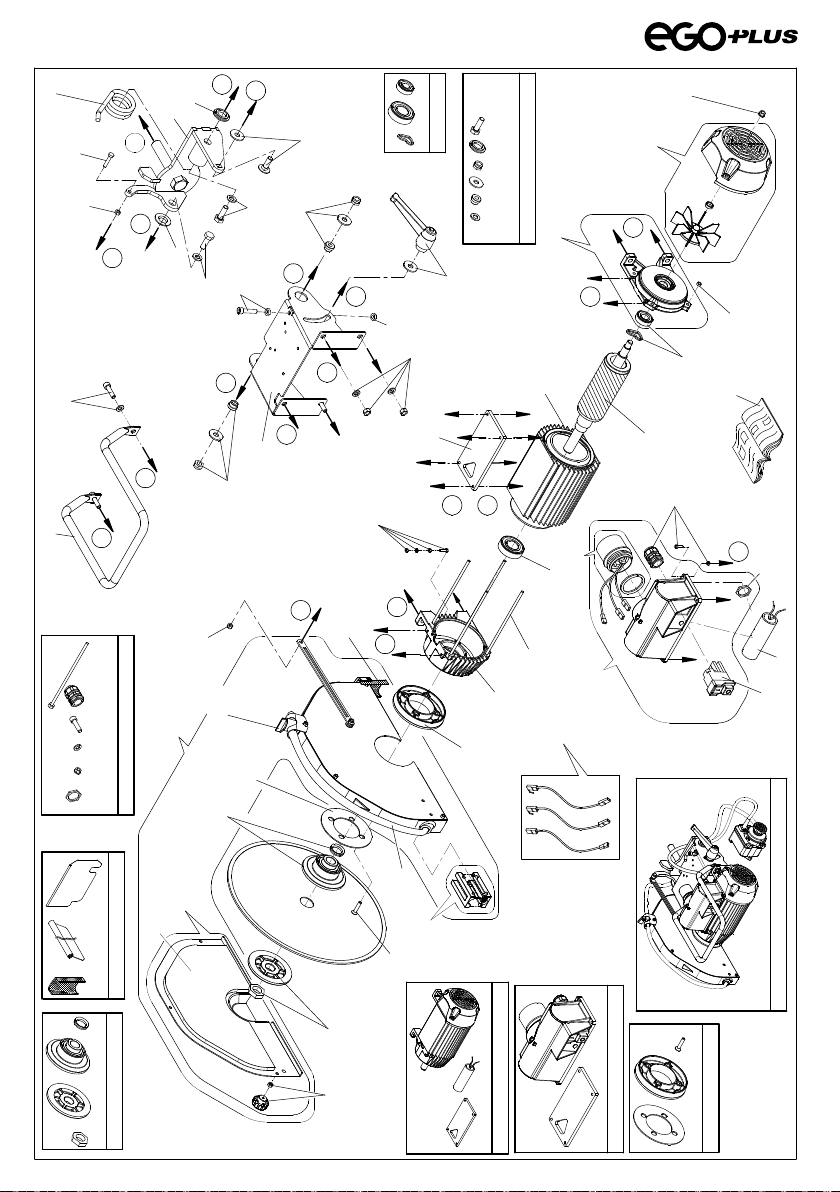 eGO PLUS