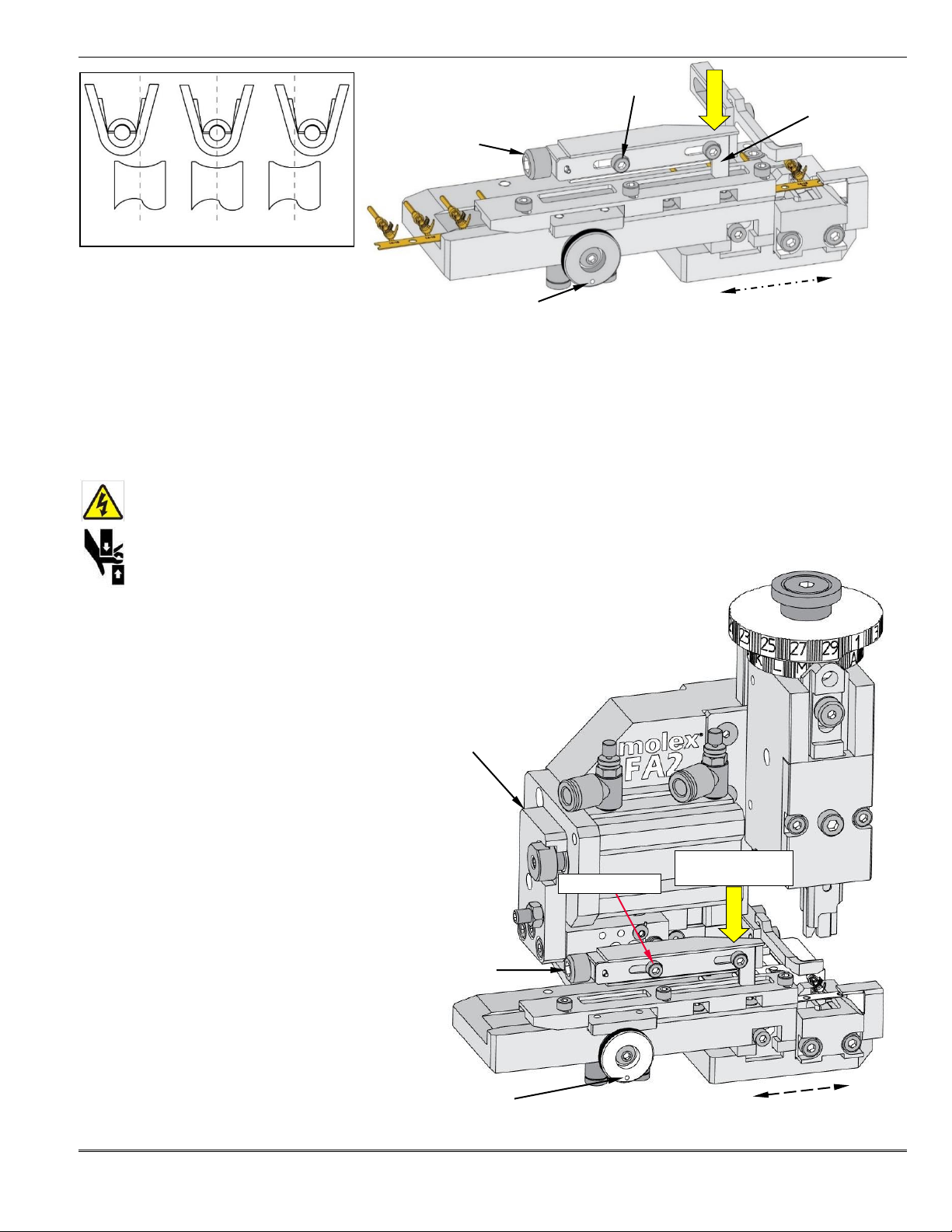 23 25 27 29 1
K L M A

molex®
FA2