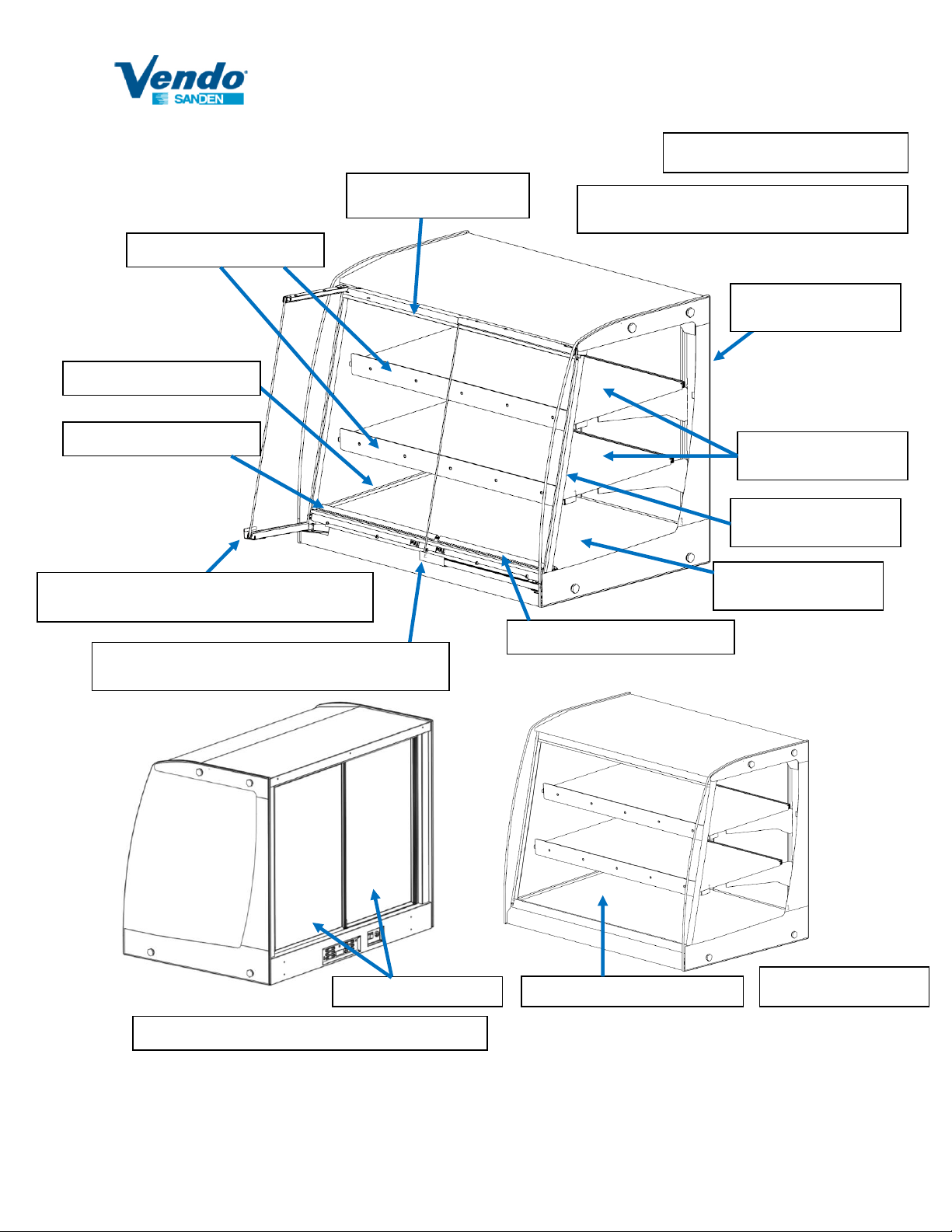 Vendo
SANDEN