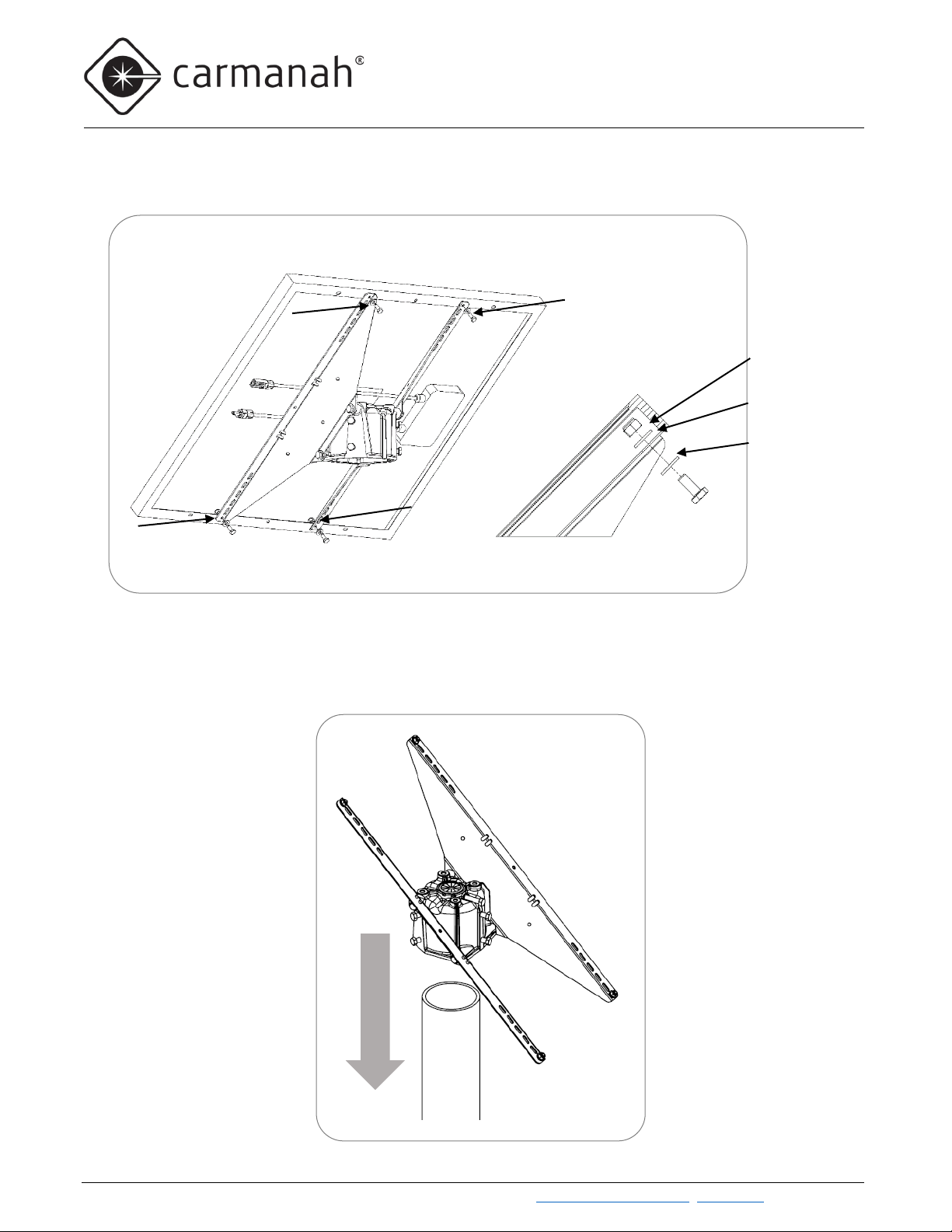 carmanah®