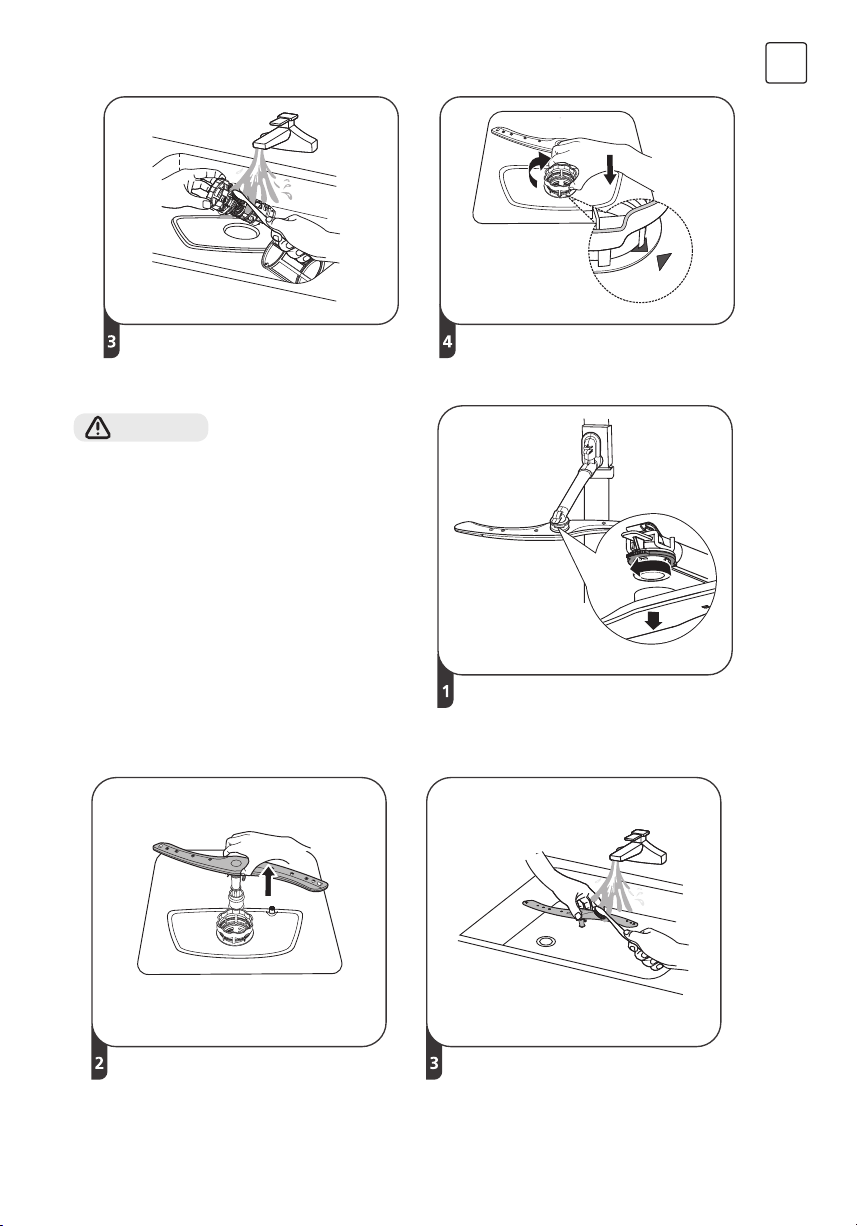 3

4

1

2

3