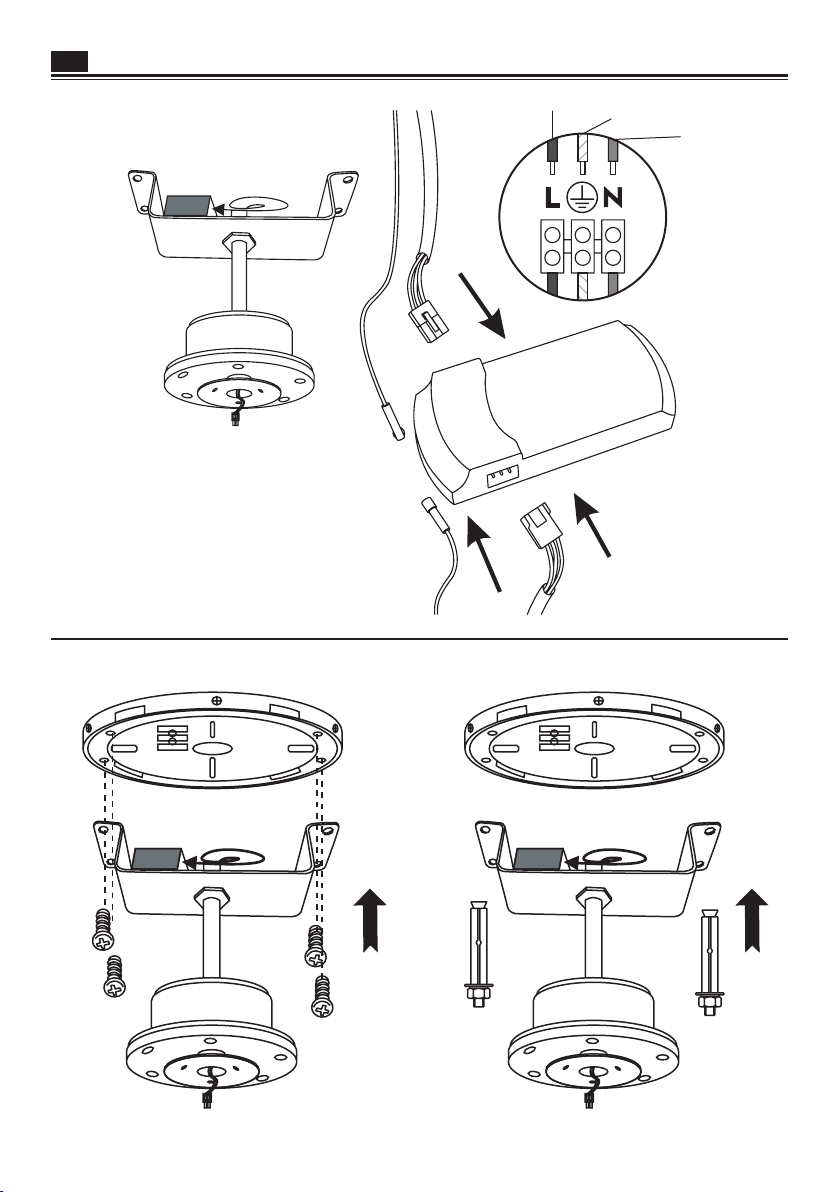 L N