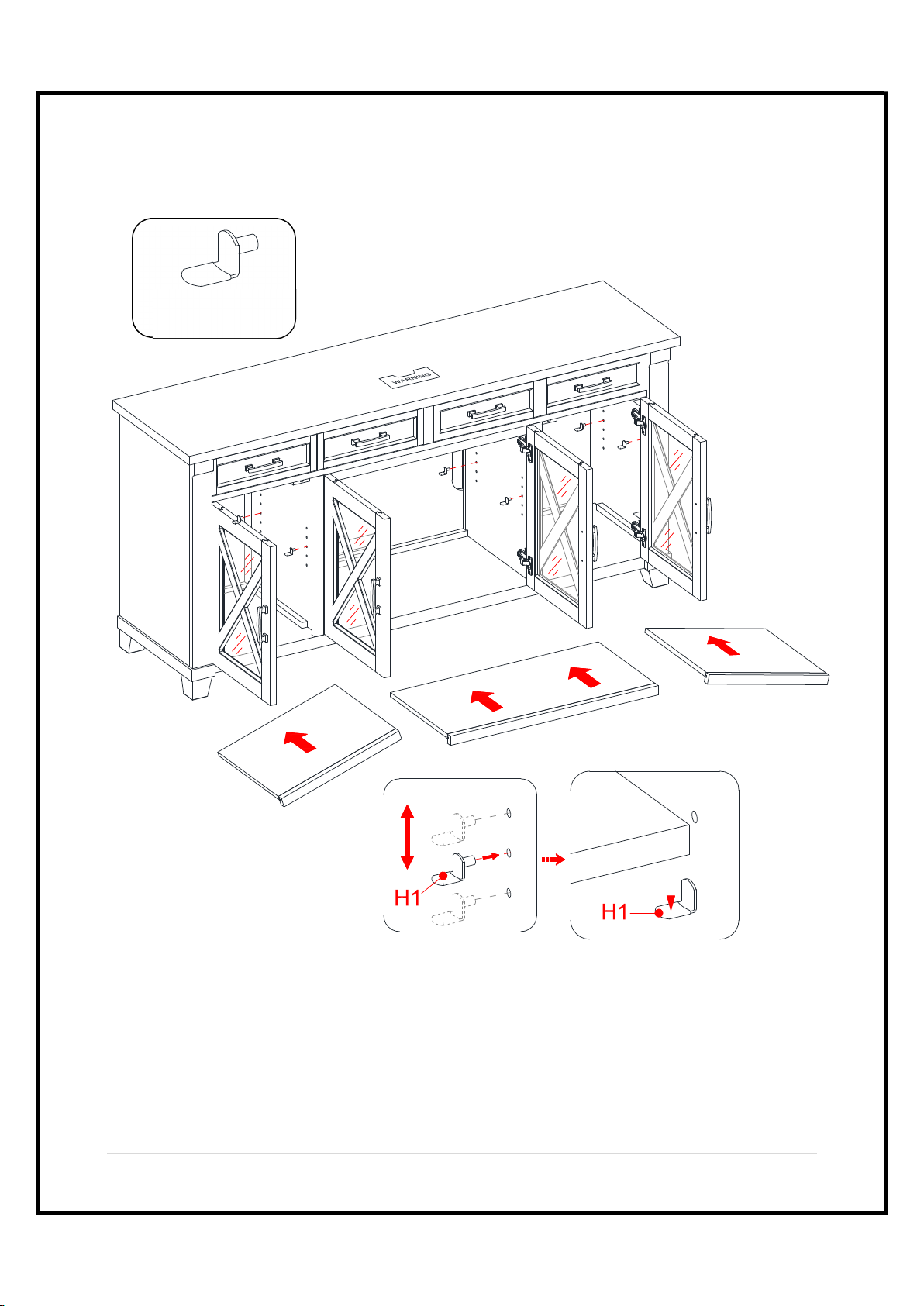 WARNING

H1

H1