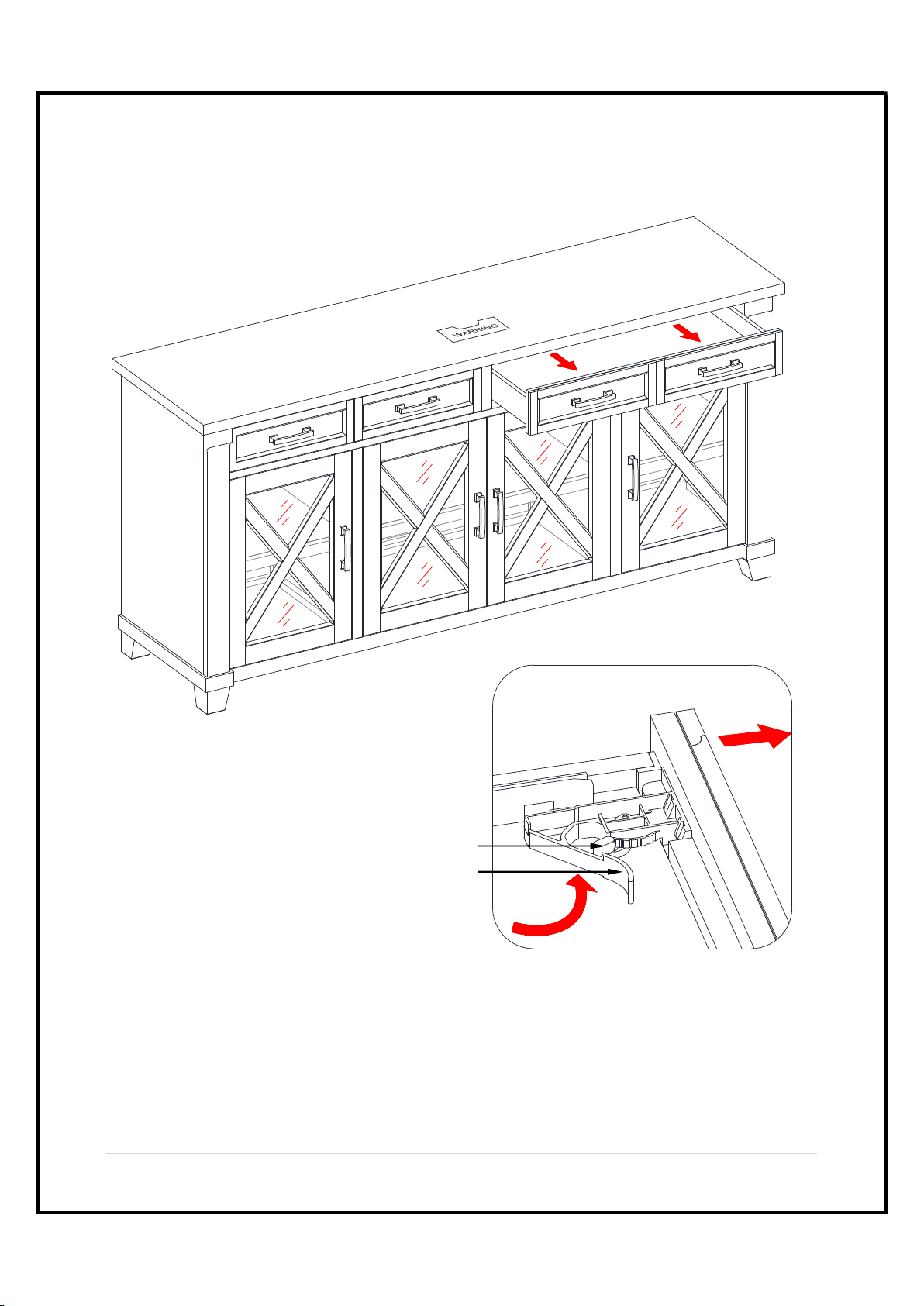 WARNING