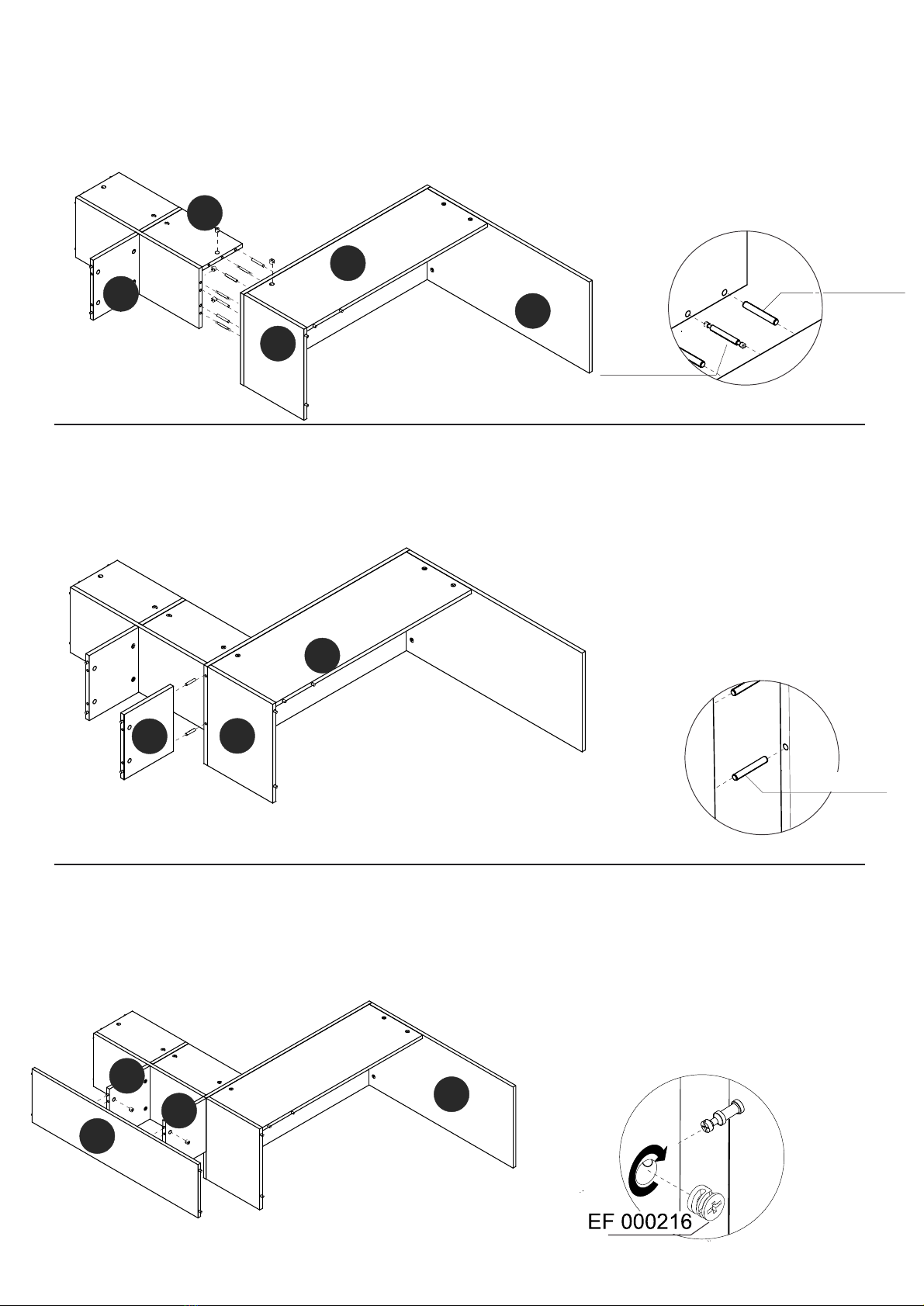 EF 000216