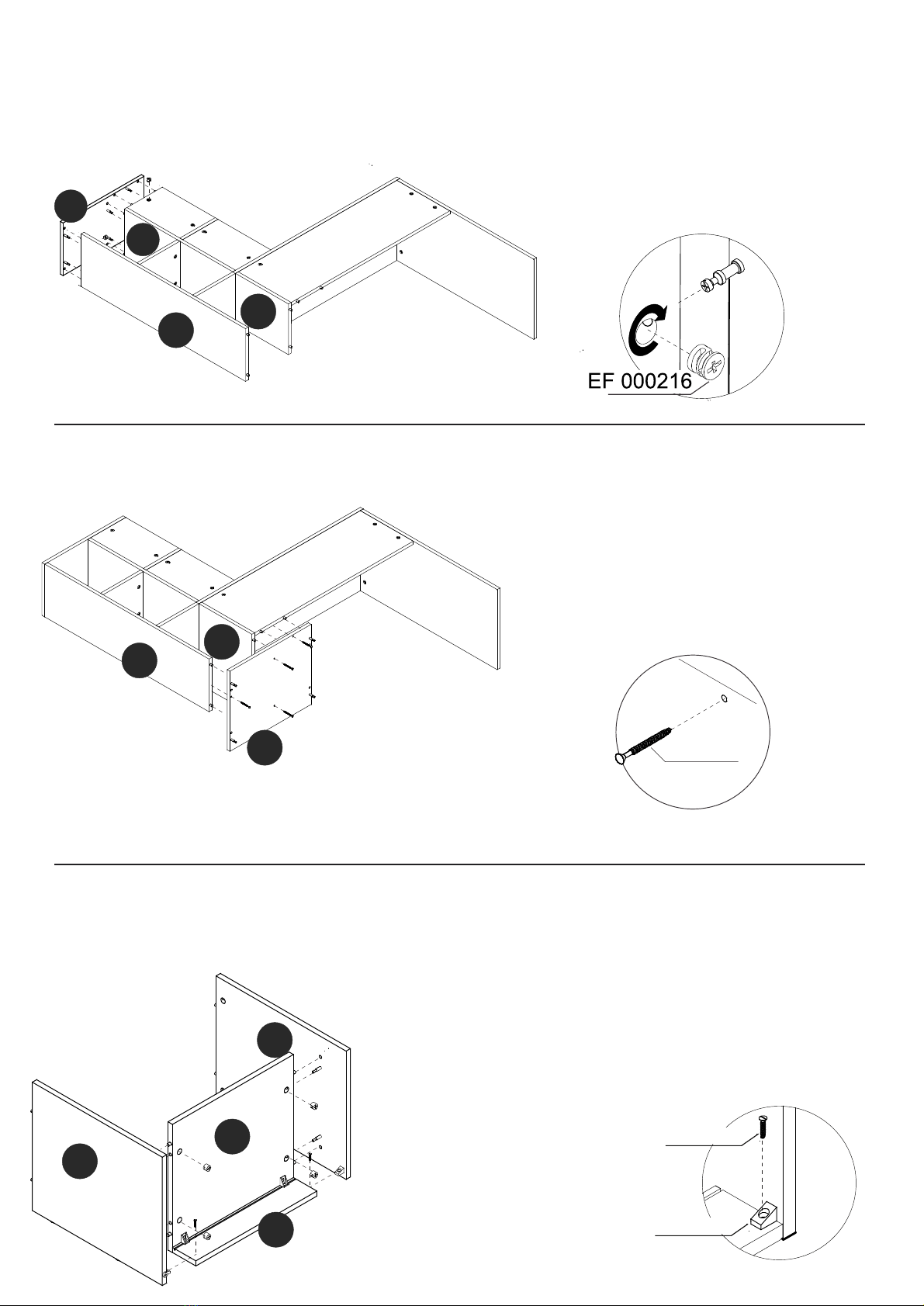 EF 000216