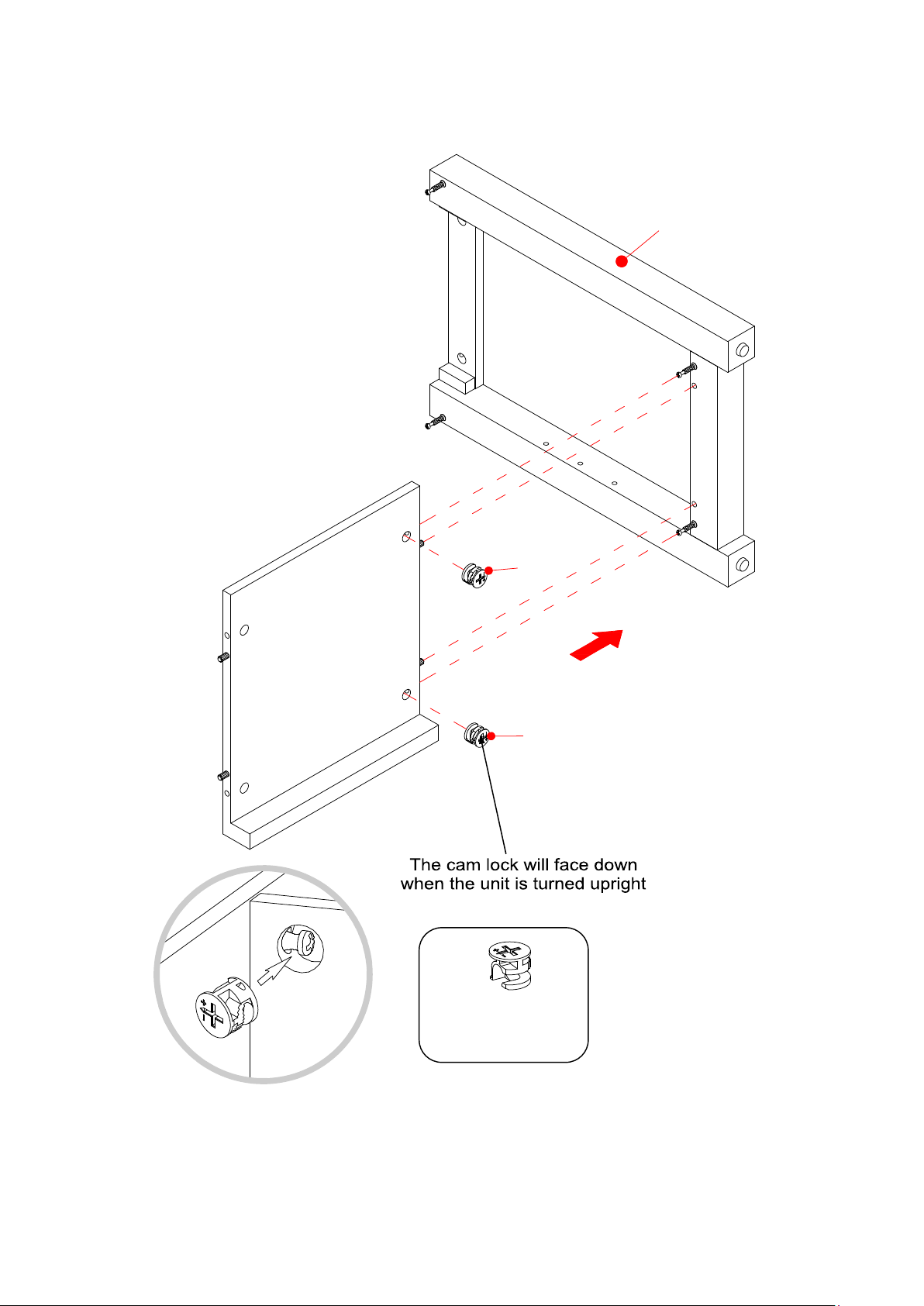 The cam lock will face down when the unit is turned upright