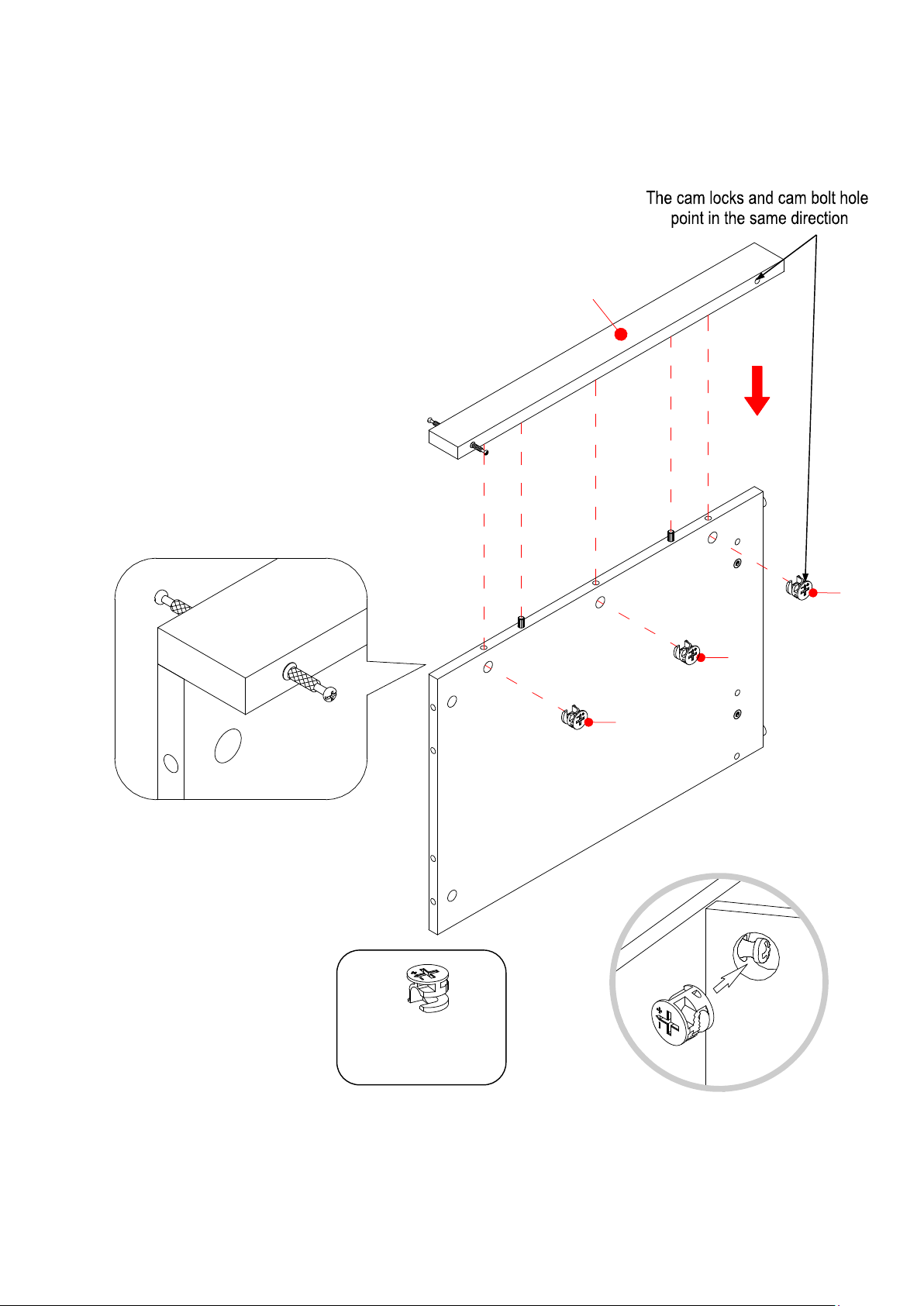 The cam locks and cam bolt hole point in the same direction