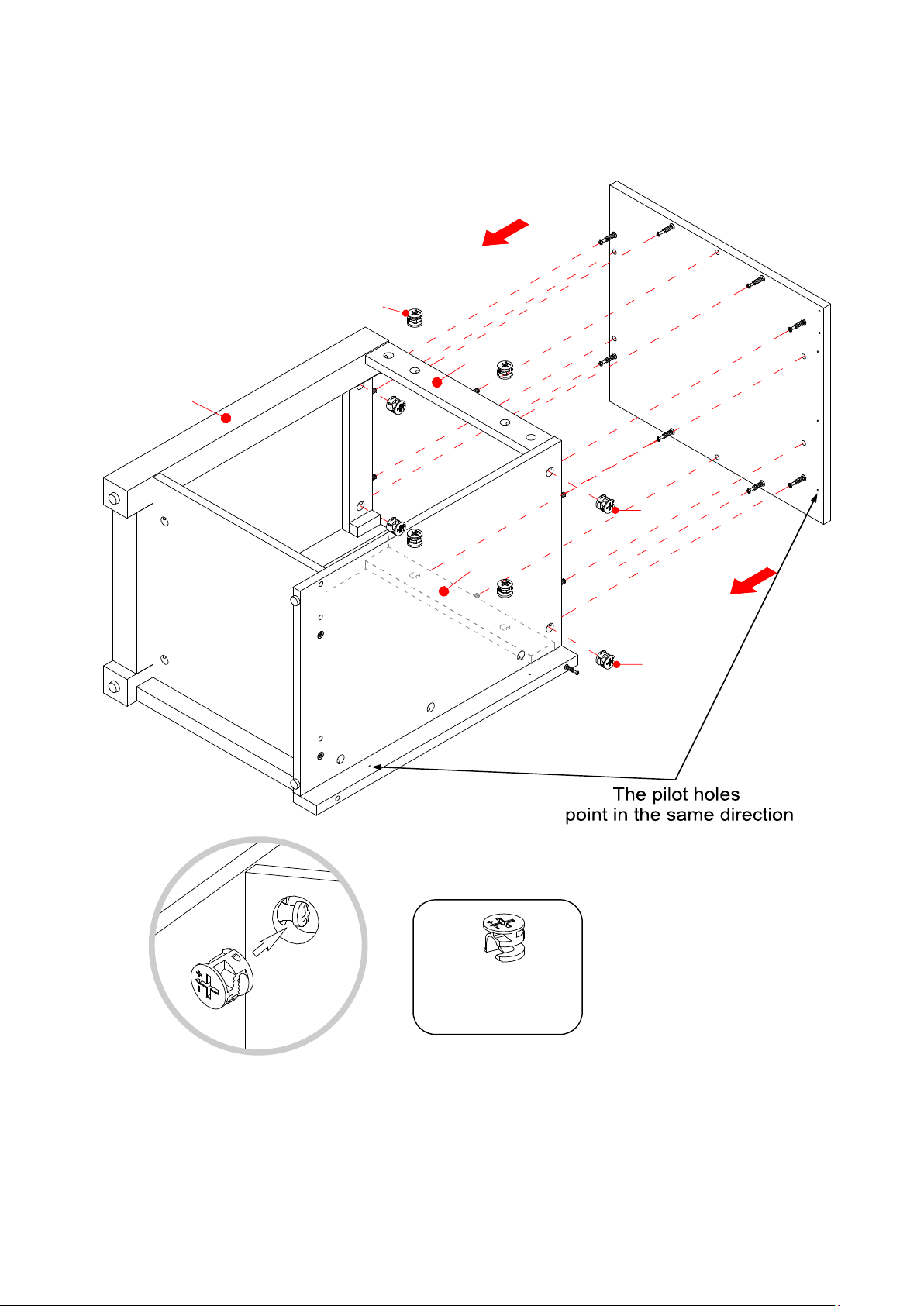 The pilot holes point in the same direction