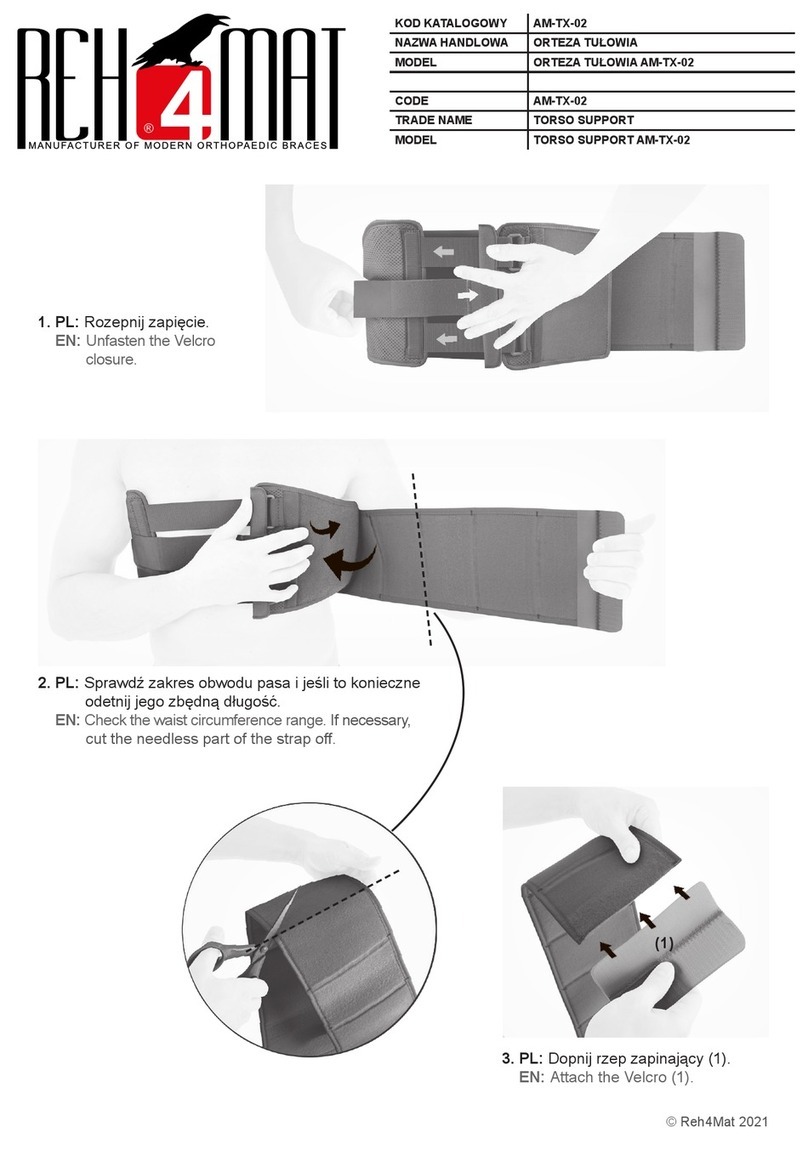 REH4MAT®
MANUFACTURER OF MODERN ORTHOPAEDIC BRACES

| KOD KATALOGOWY | AM-TX-02 |
|---|---|
| NAZWA HANDLOWA | ORTEZA TUŁOWIA |
| MODEL | ORTEZA TUŁOWIA AM-TX-02 |
| | |
| CODE | AM-TX-02 |
| TRADE NAME | TORSO SUPPORT |
| MODEL | TORSO SUPPORT AM-TX-02 |

1. PL: Rozepnij zapięcie.
EN: Unfasten the Velcro closure.

2. PL: Sprawdź zakres obwodu pasa i jeśli to konieczne odetnij jego zbędną długość.
EN: Check the waist circumference range. If necessary, cut the needless part of the strap off.

(1)

3. PL: Dopnij rzep zapinający (1).
EN: Attach the Velcro (1).

© Reh4Mat 2021