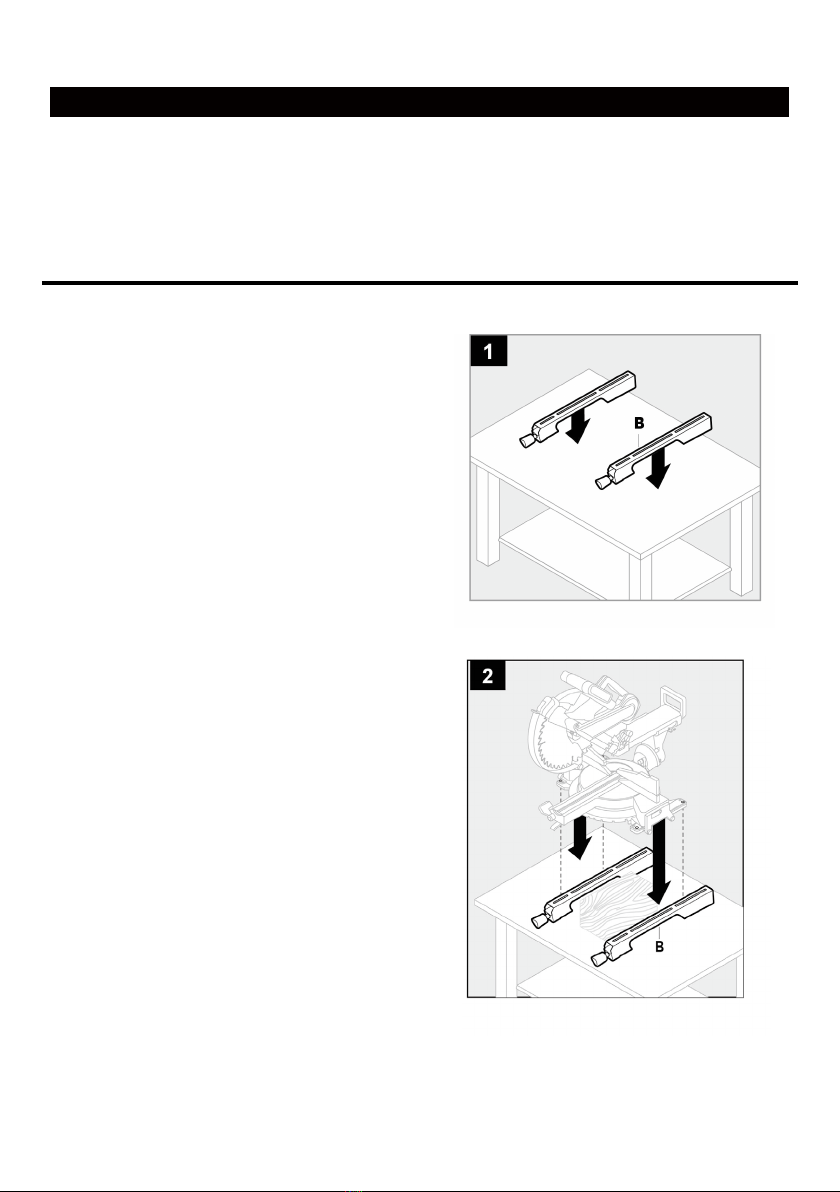 1

B

2

B