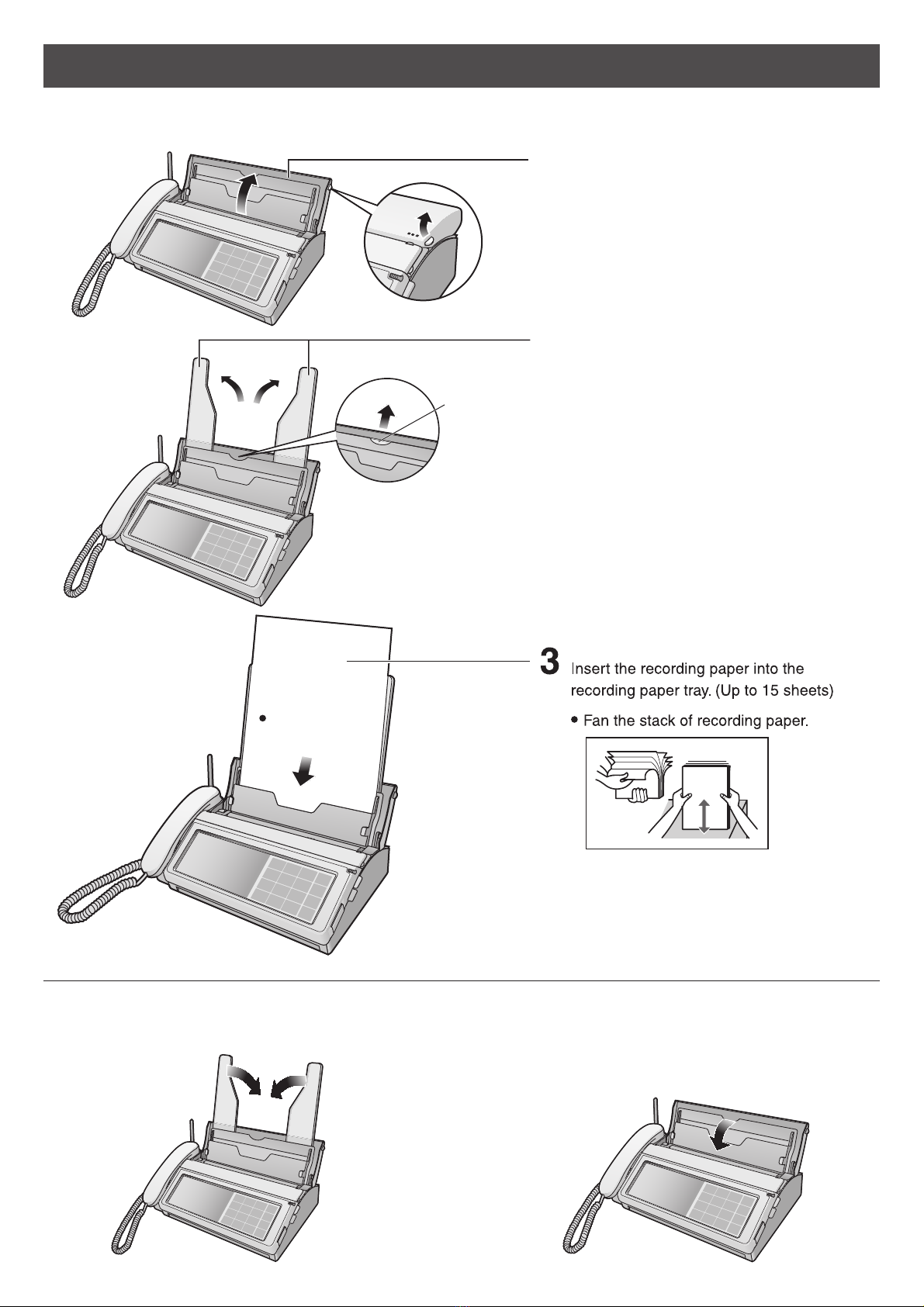 3 Insert the recording paper into the recording paper tray. (Up to 15 sheets)

● Fan the stack of recording paper.