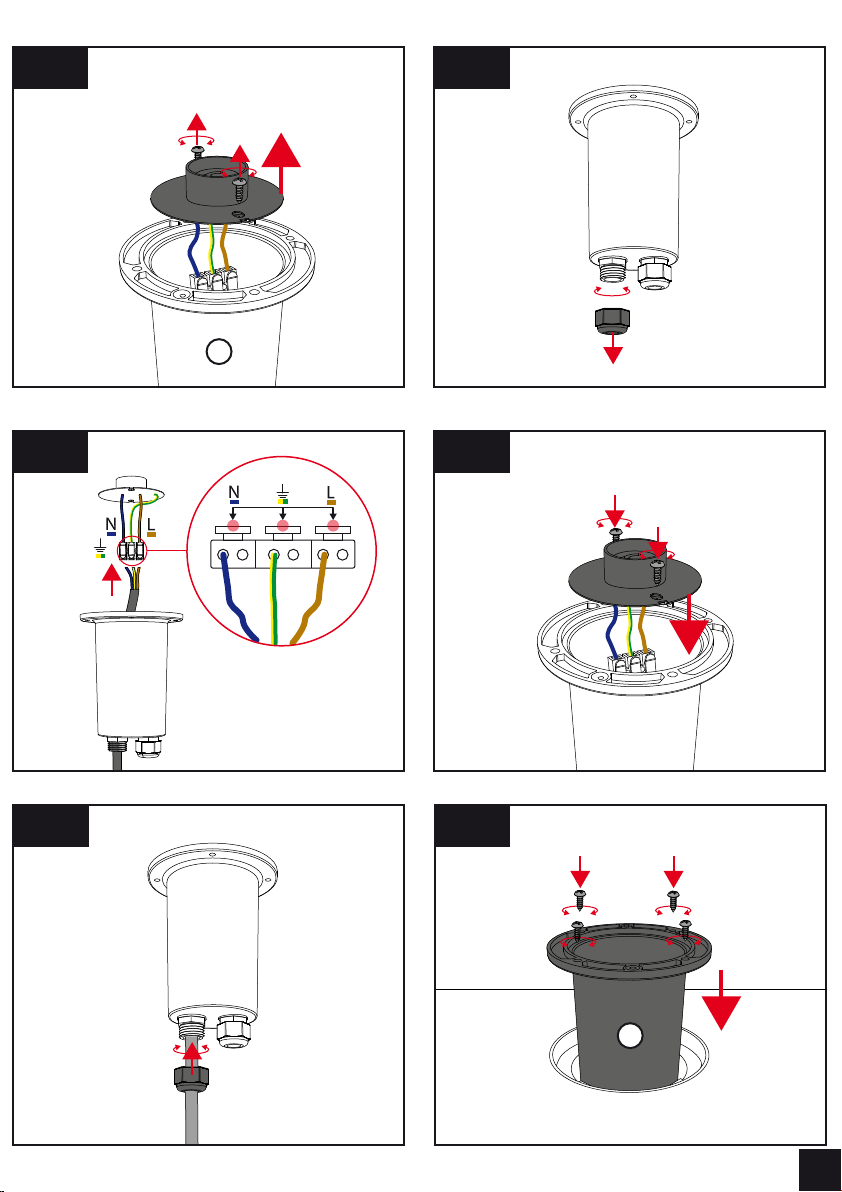 N
L
N
L