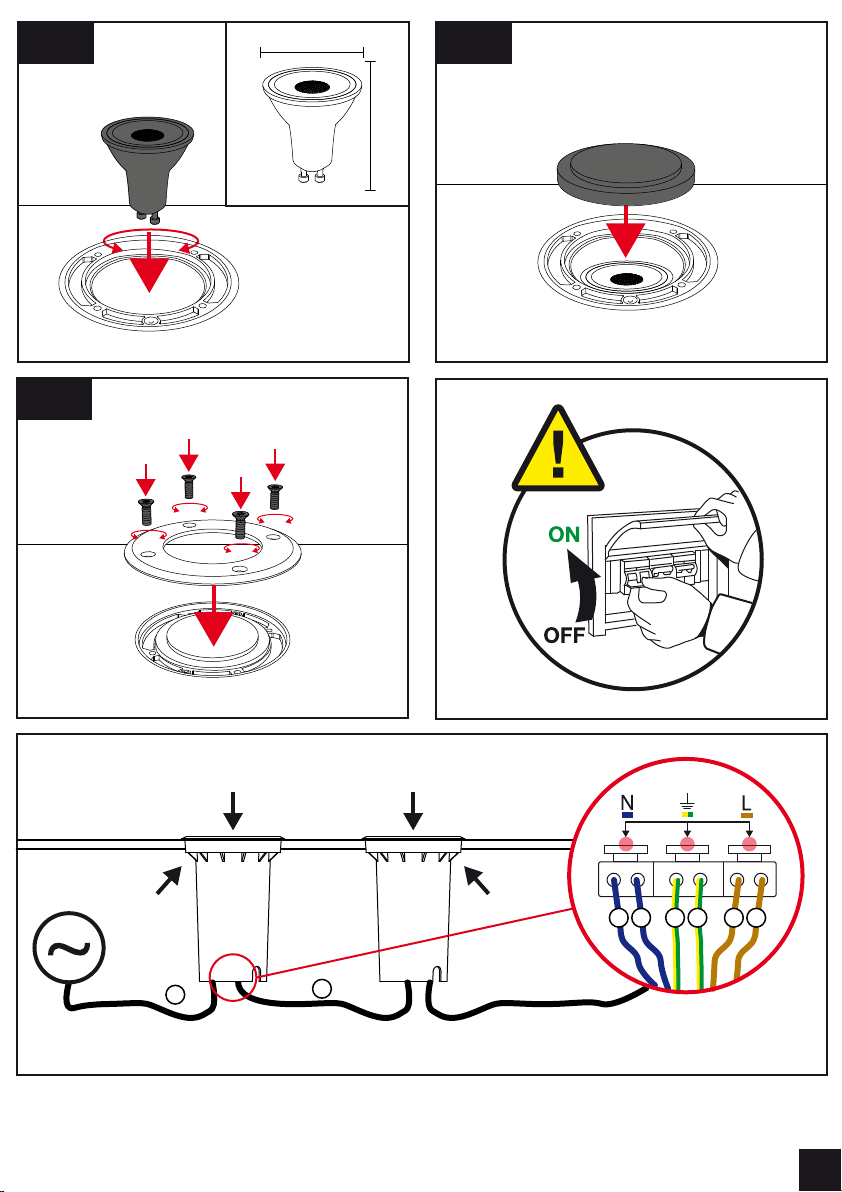 ON

OFF

N

L