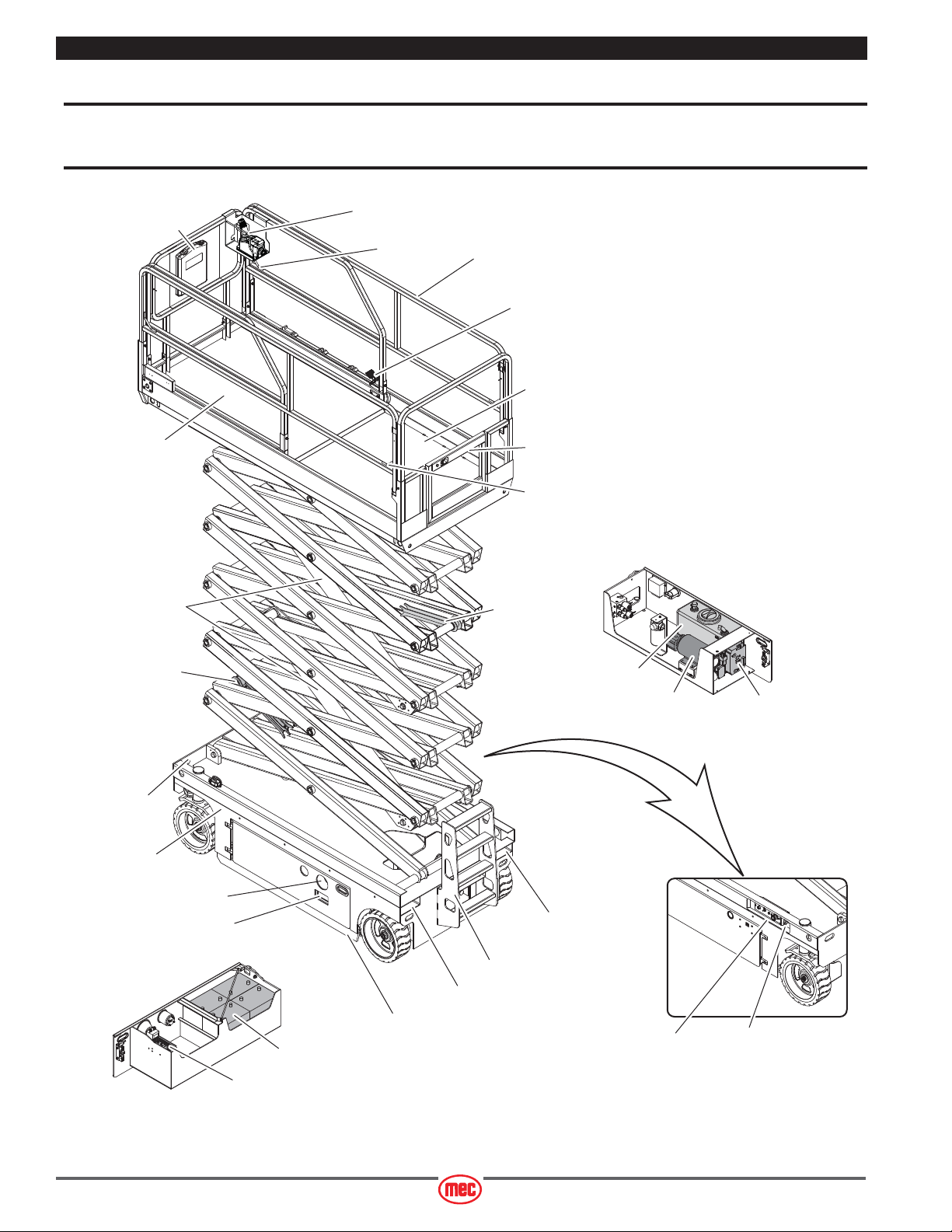 mec