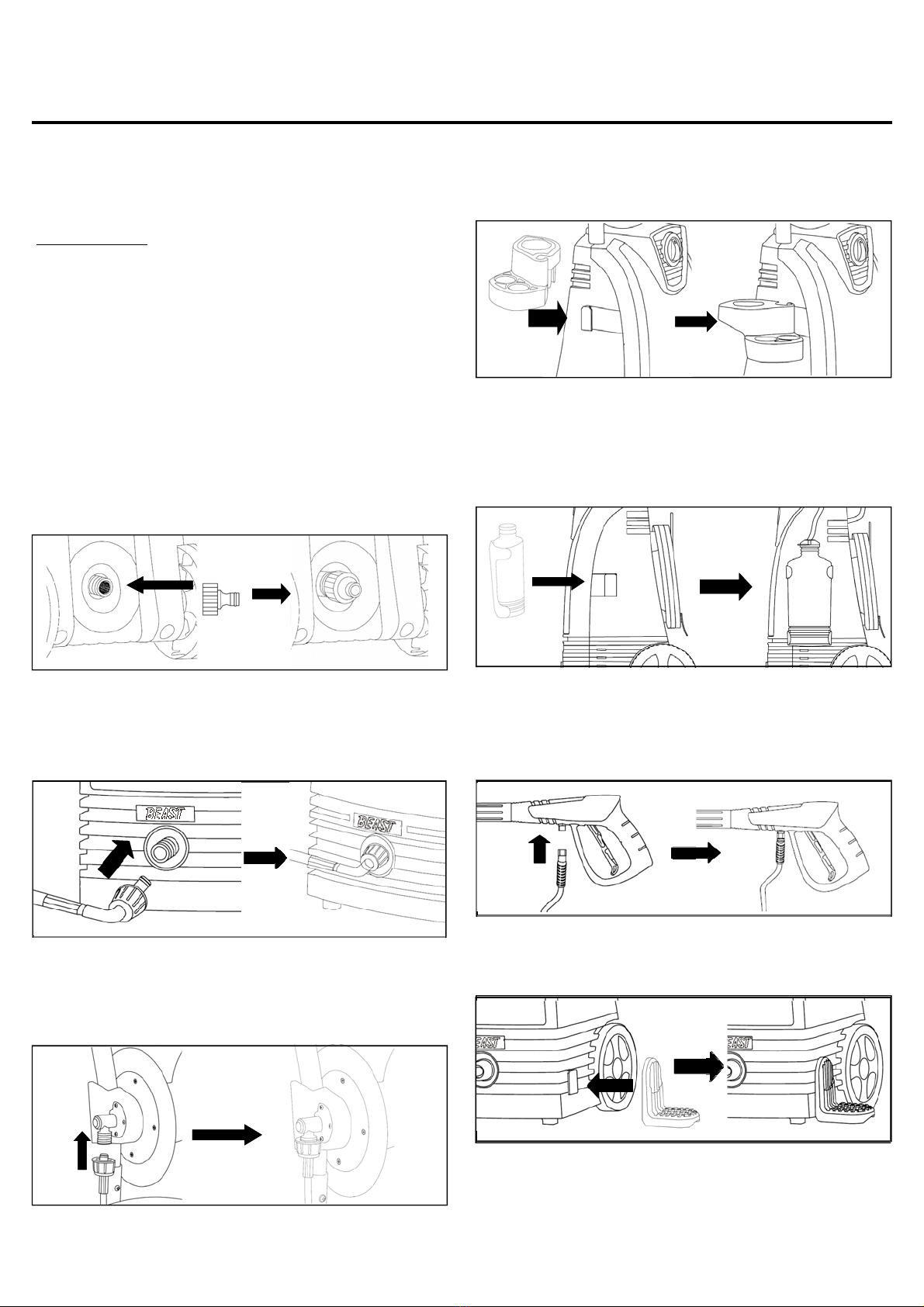 BEAST

BEAST

BEAST

BEAST