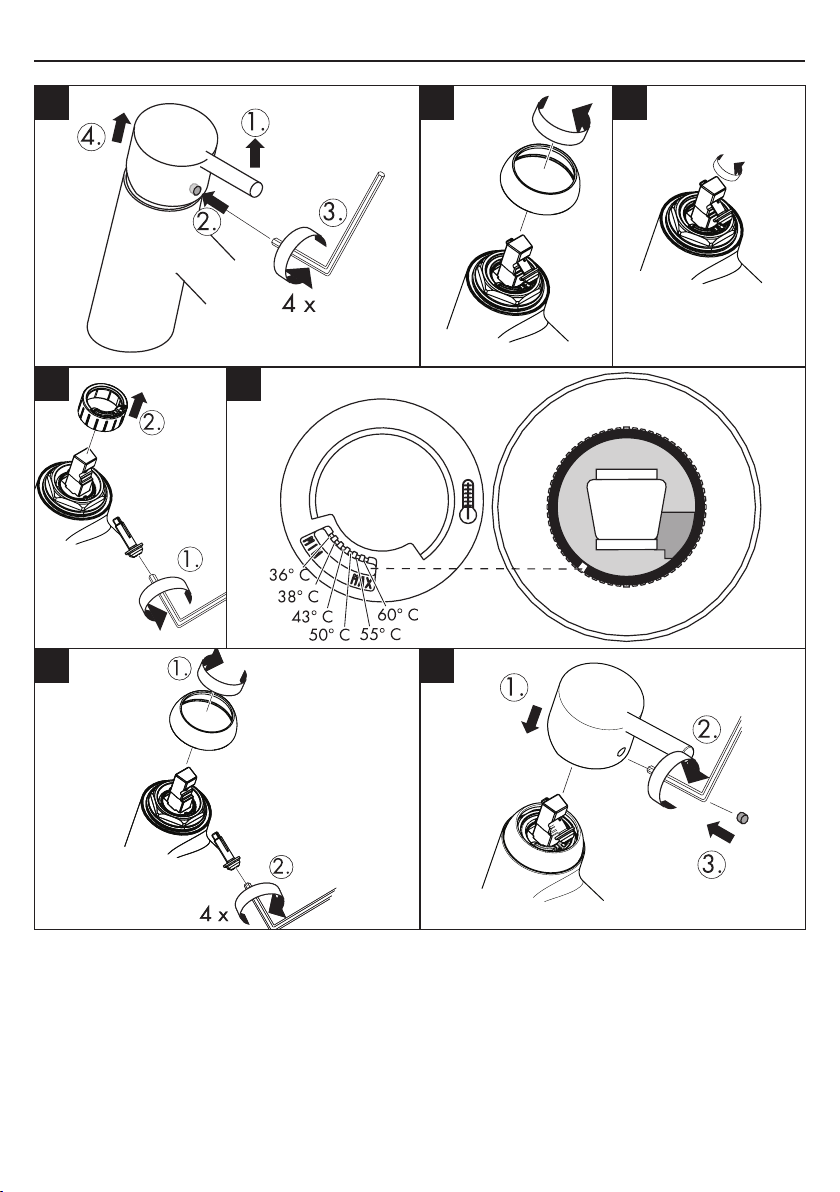 4.
1.
2.
3.
4 x

2.
1.

36° C
38° C
43° C
50° C
55° C
60° C
MAX

1.
2.
4 x

1.
2.
3.