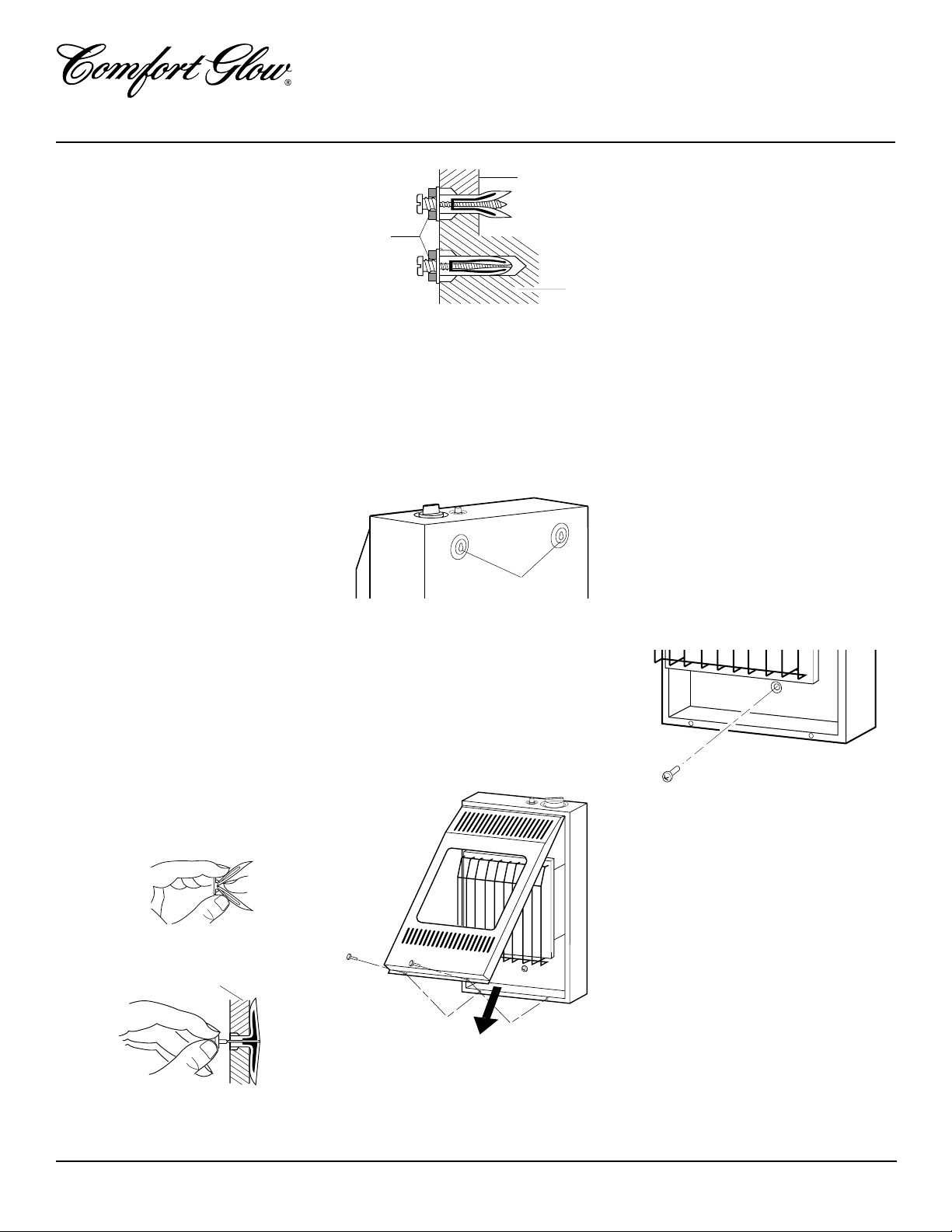 Comfort Glow®