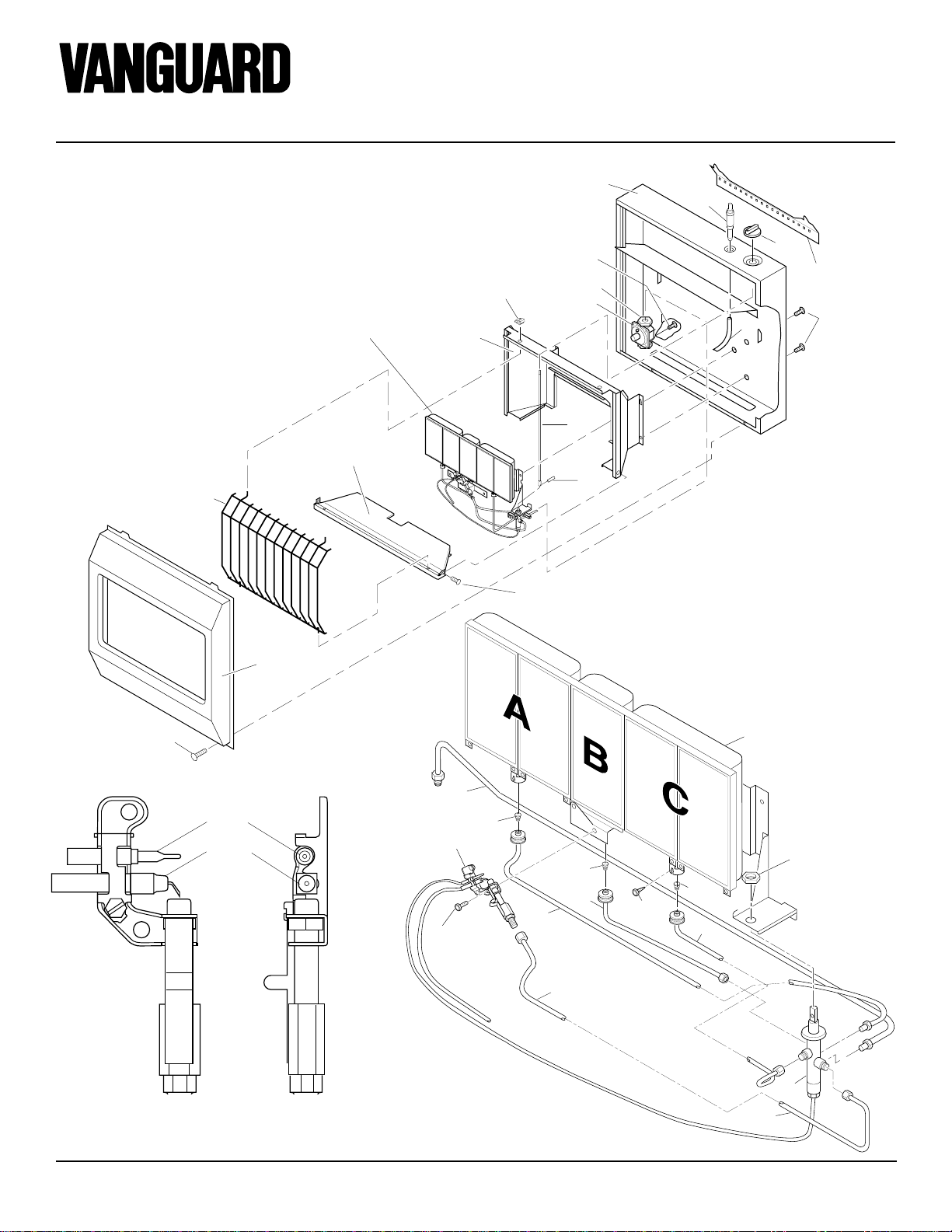 VANGUARD

A

B

C