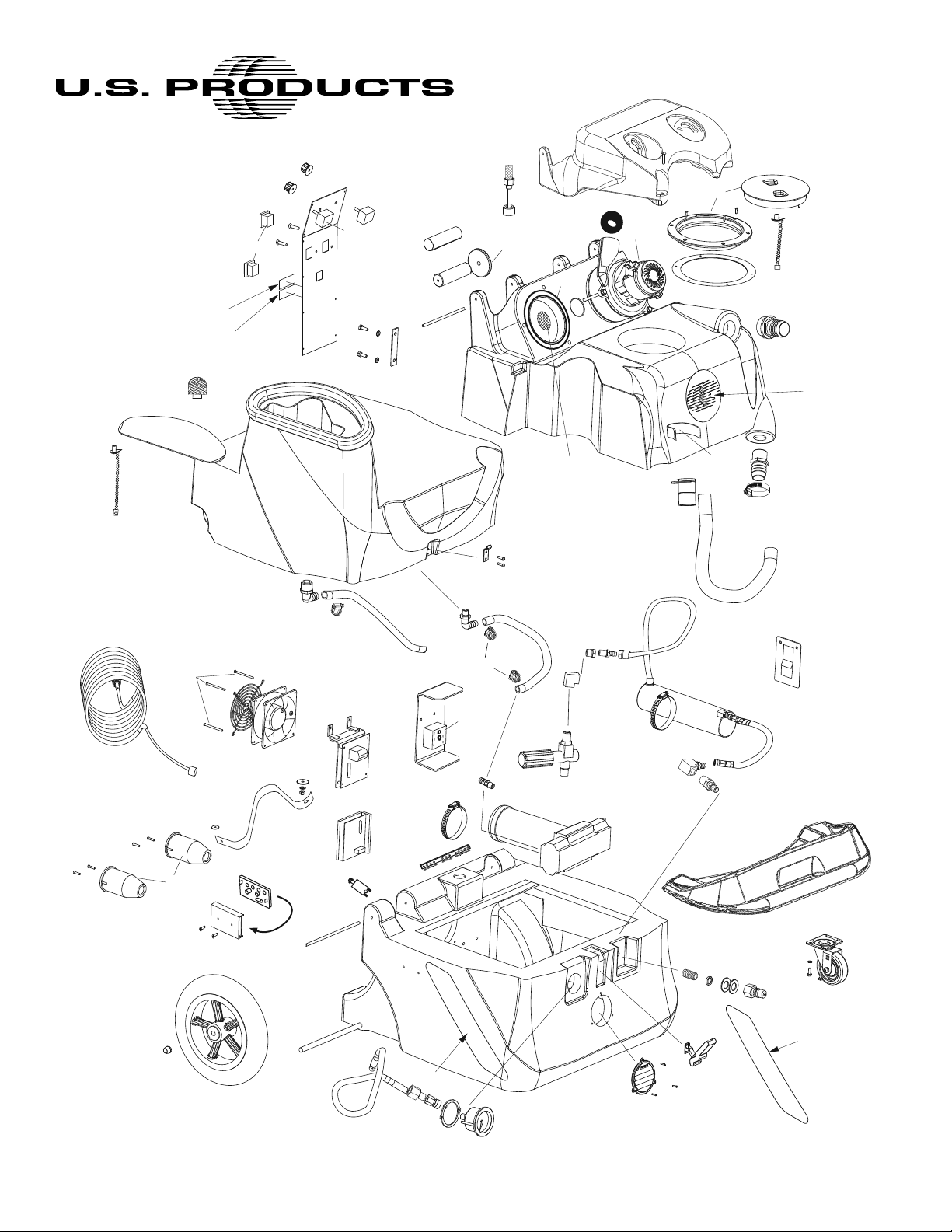 U.S. PRODUCTS