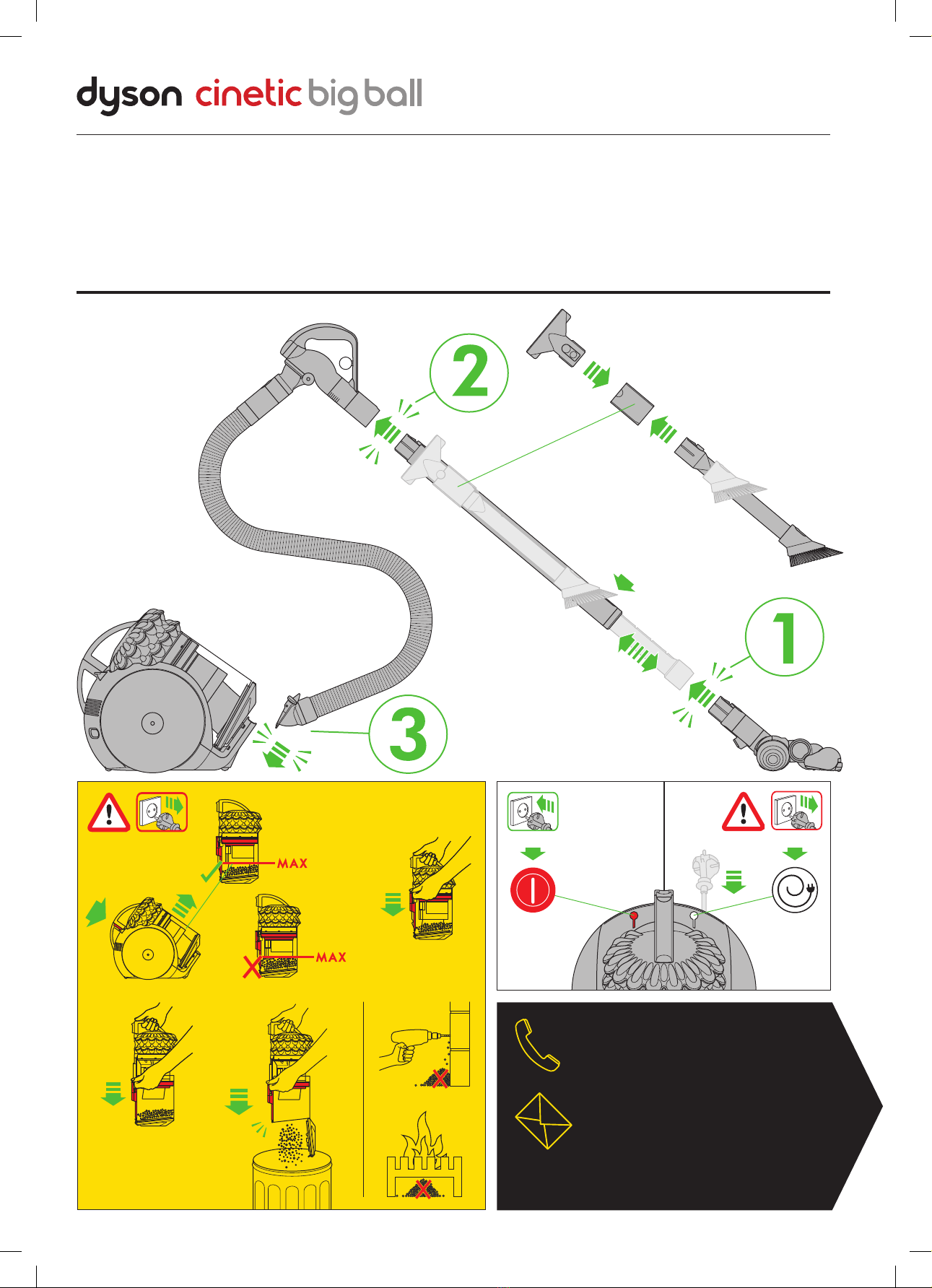 dyson cinetic big ball

2

1

3

MAX

MAX