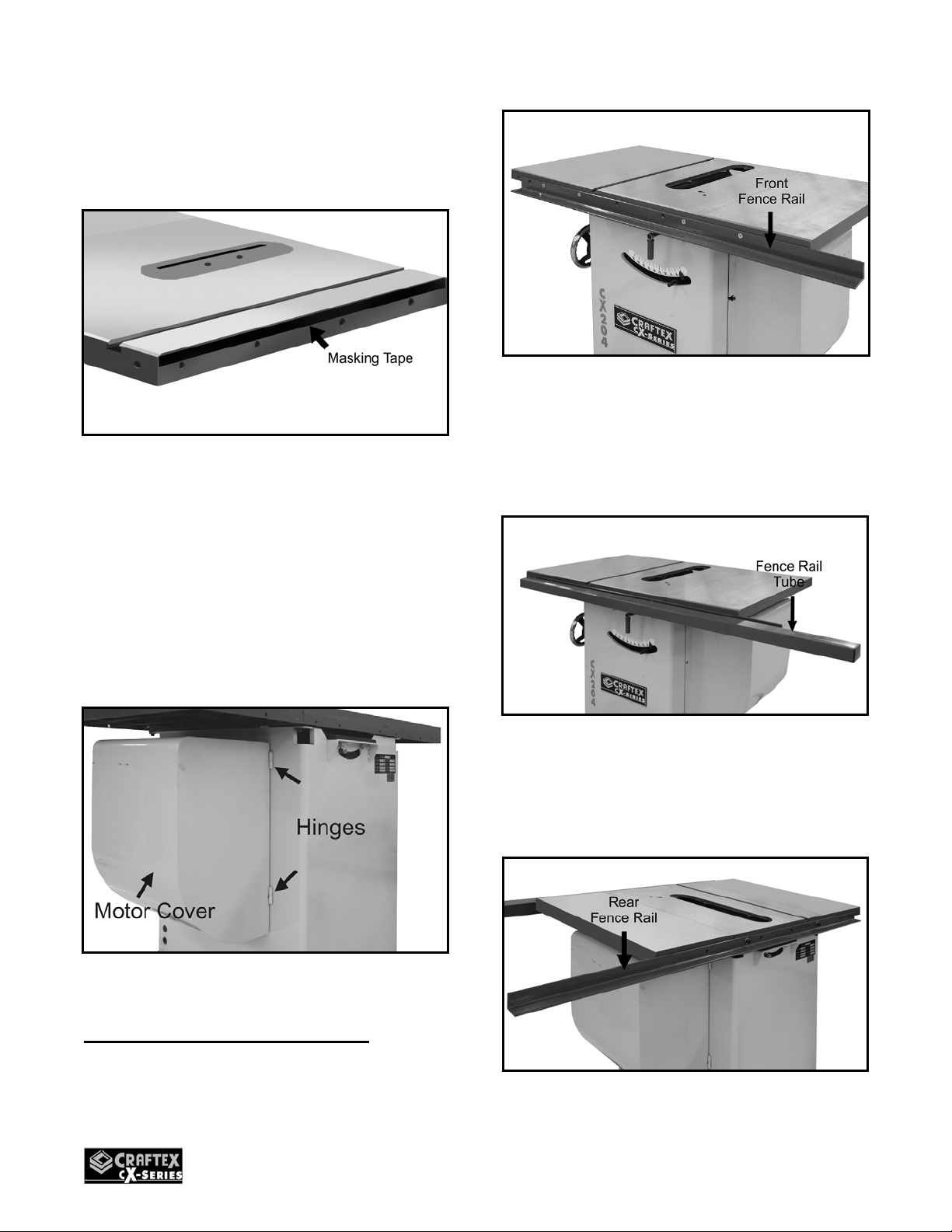 Masking Tape

Hinges

Motor Cover

CRAFTEX CX-SERIES

Front Fence Rail

CX204

CRAFTEX CX-SERIES

Fence Rail Tube

CX204

CRAFTEX CX-SERIES

Rear Fence Rail