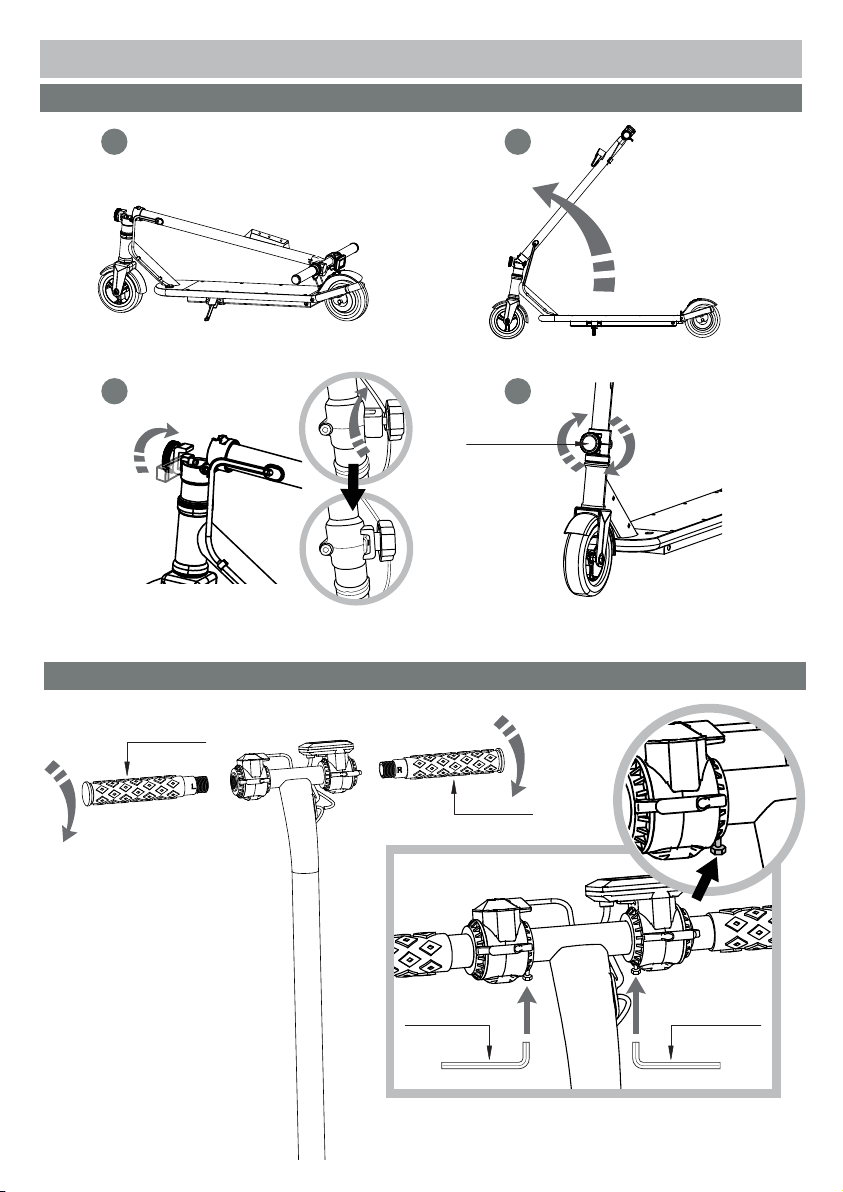 L

R